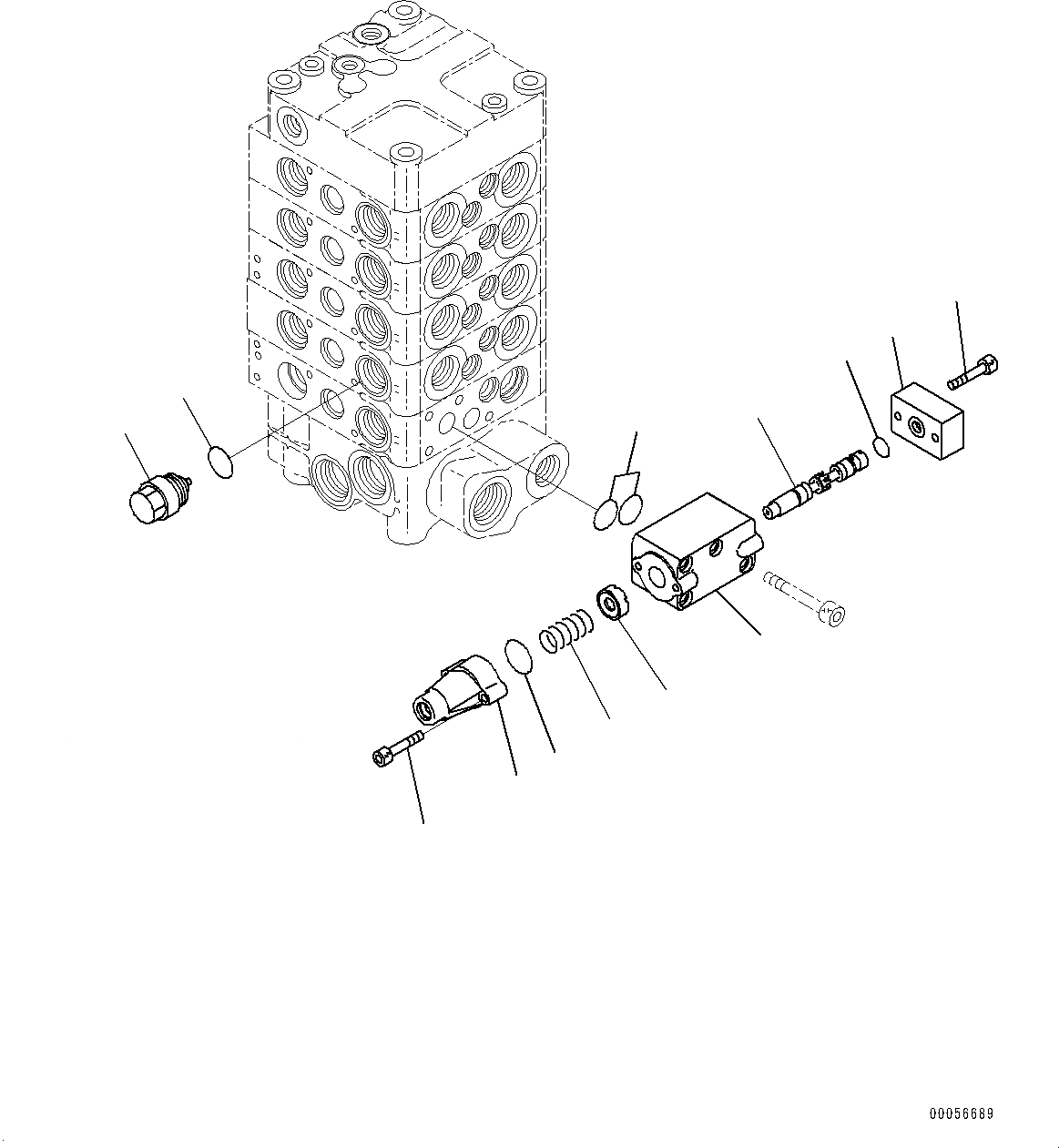 00056689