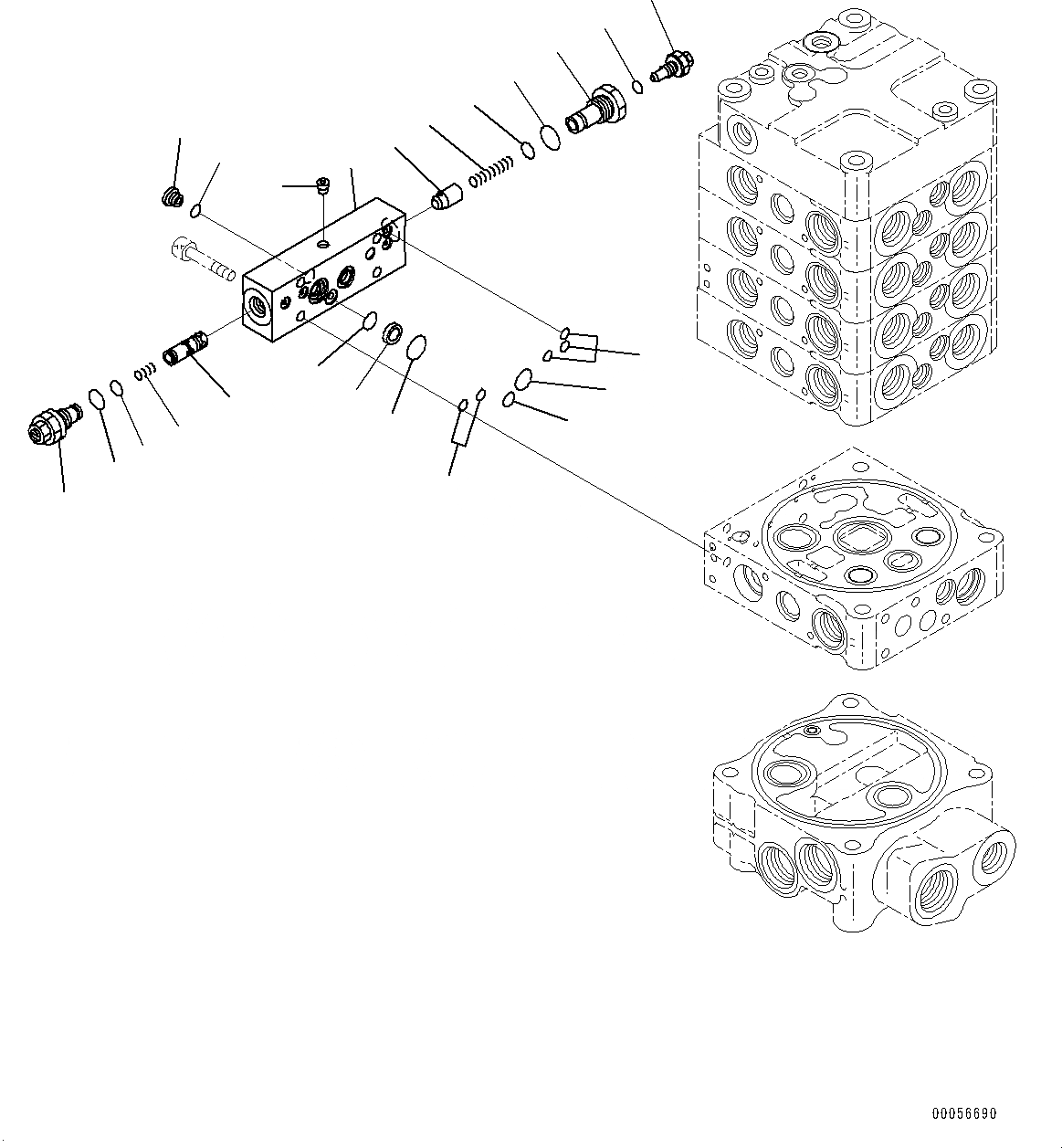 00056690