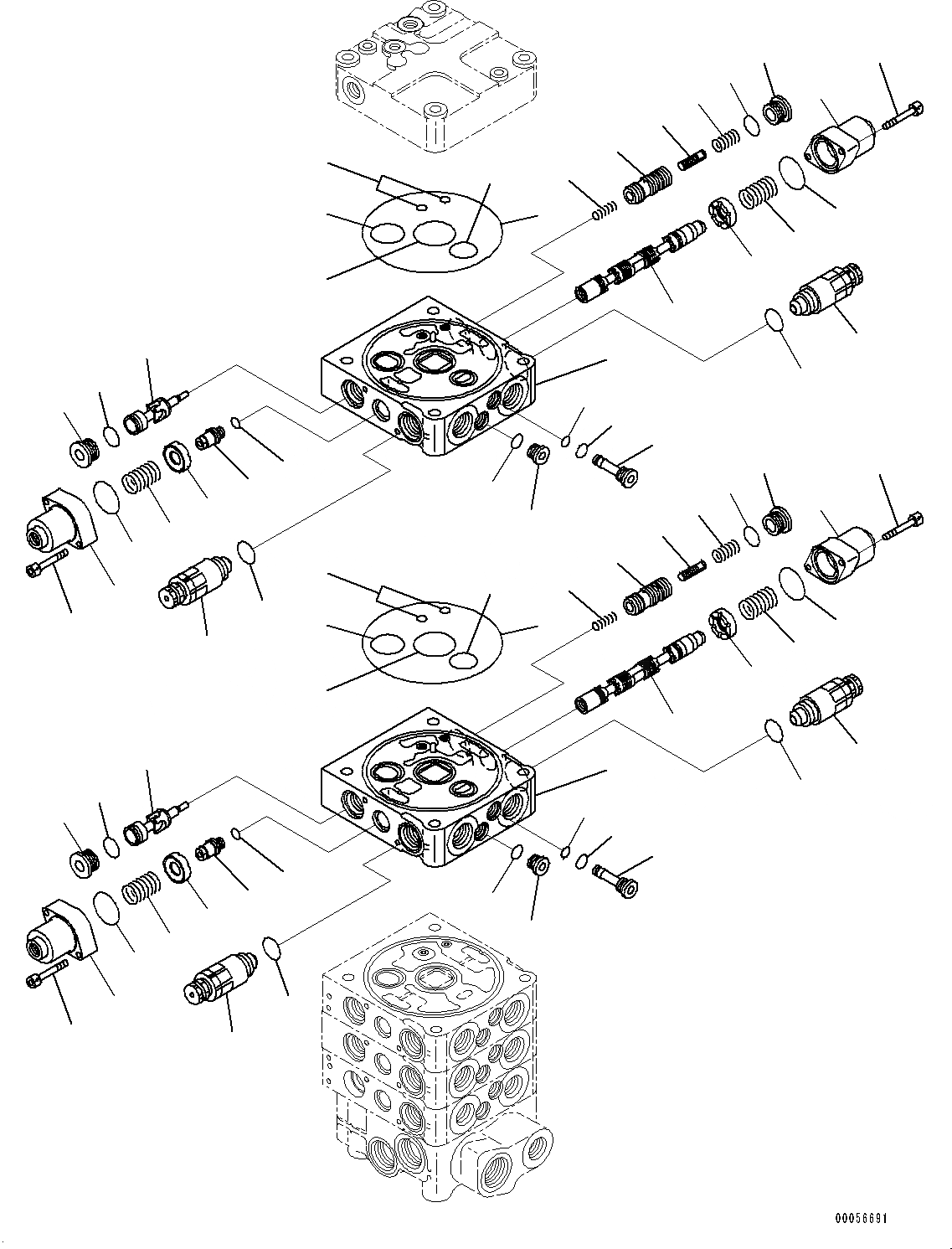 00056691