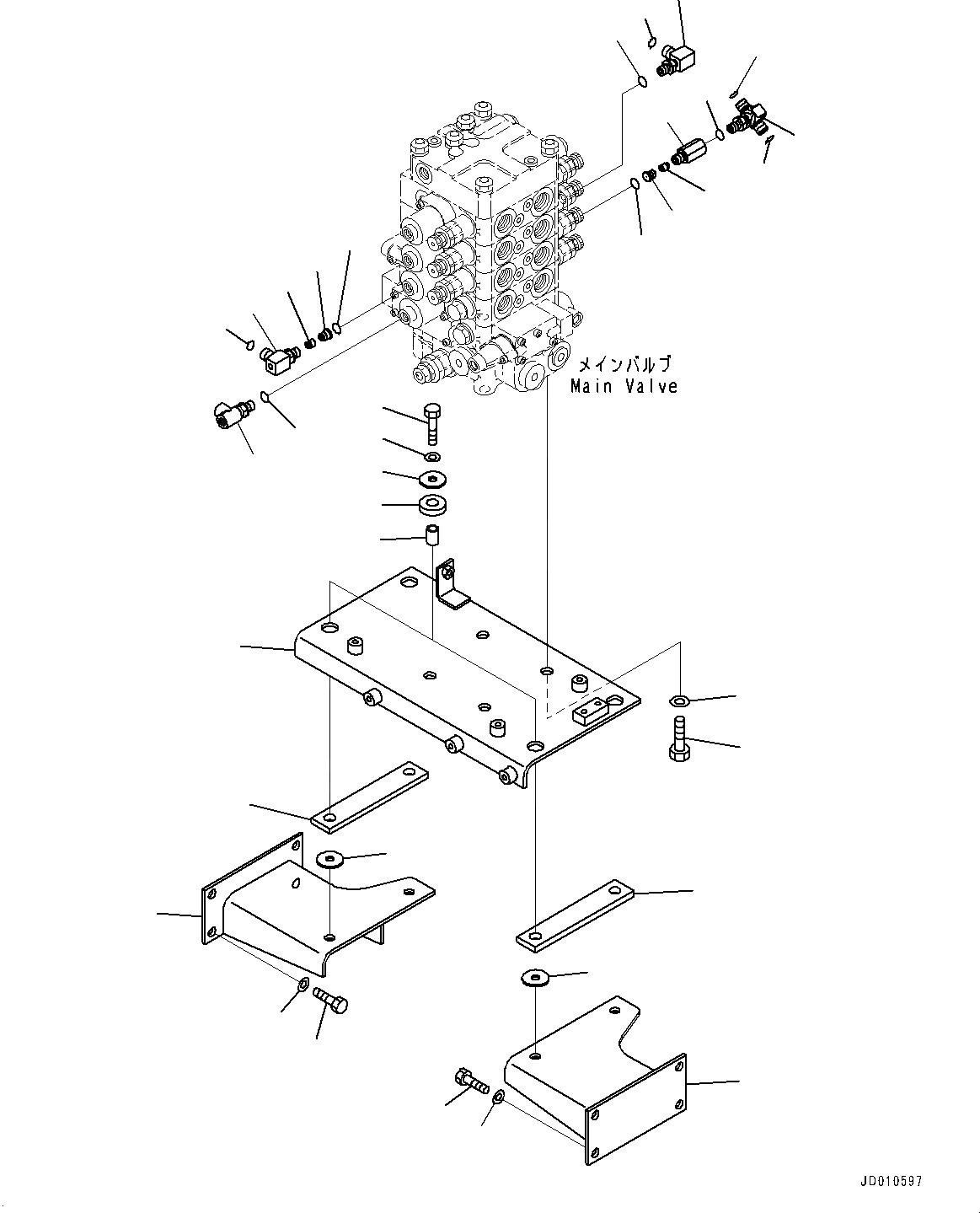 メインバルブ
Main Valve

JD010597