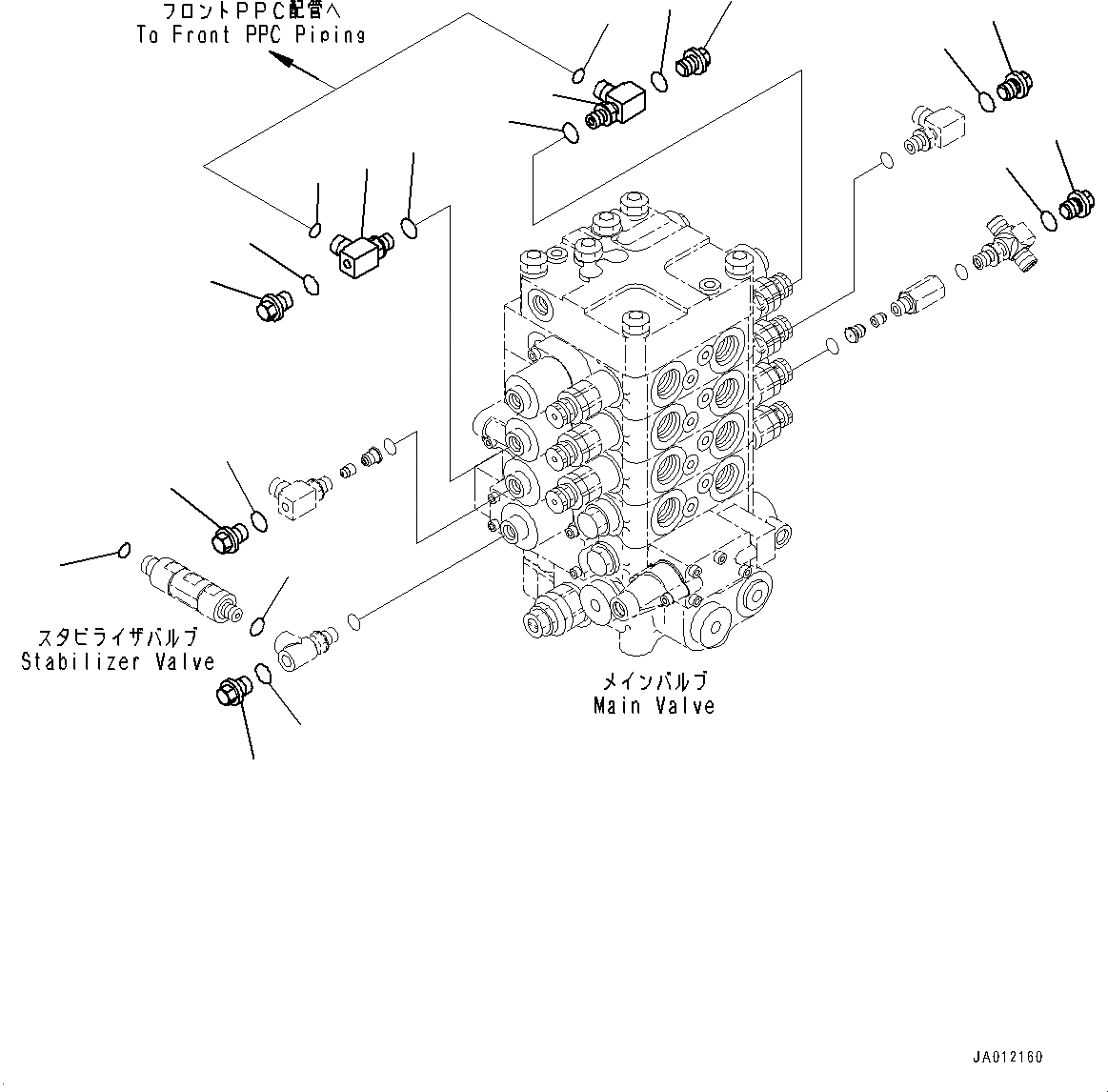 フロントPPC配管へ
To Front PPC Piping

スタビライザバルブ
Stabilizer Valve

メインバルブ
Main Valve

JA012160