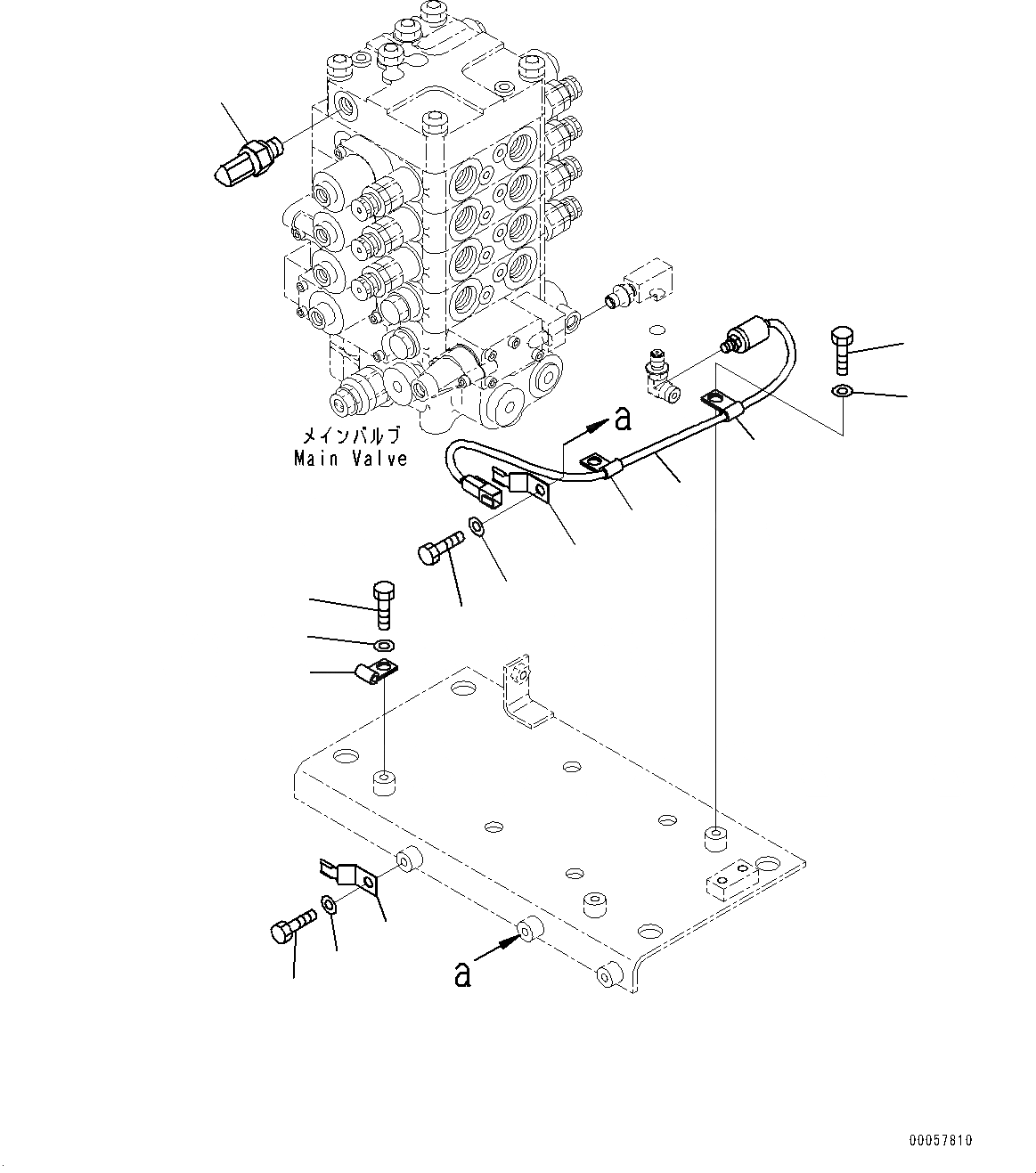 メインバルブ
Main Valve

a

a

00057810