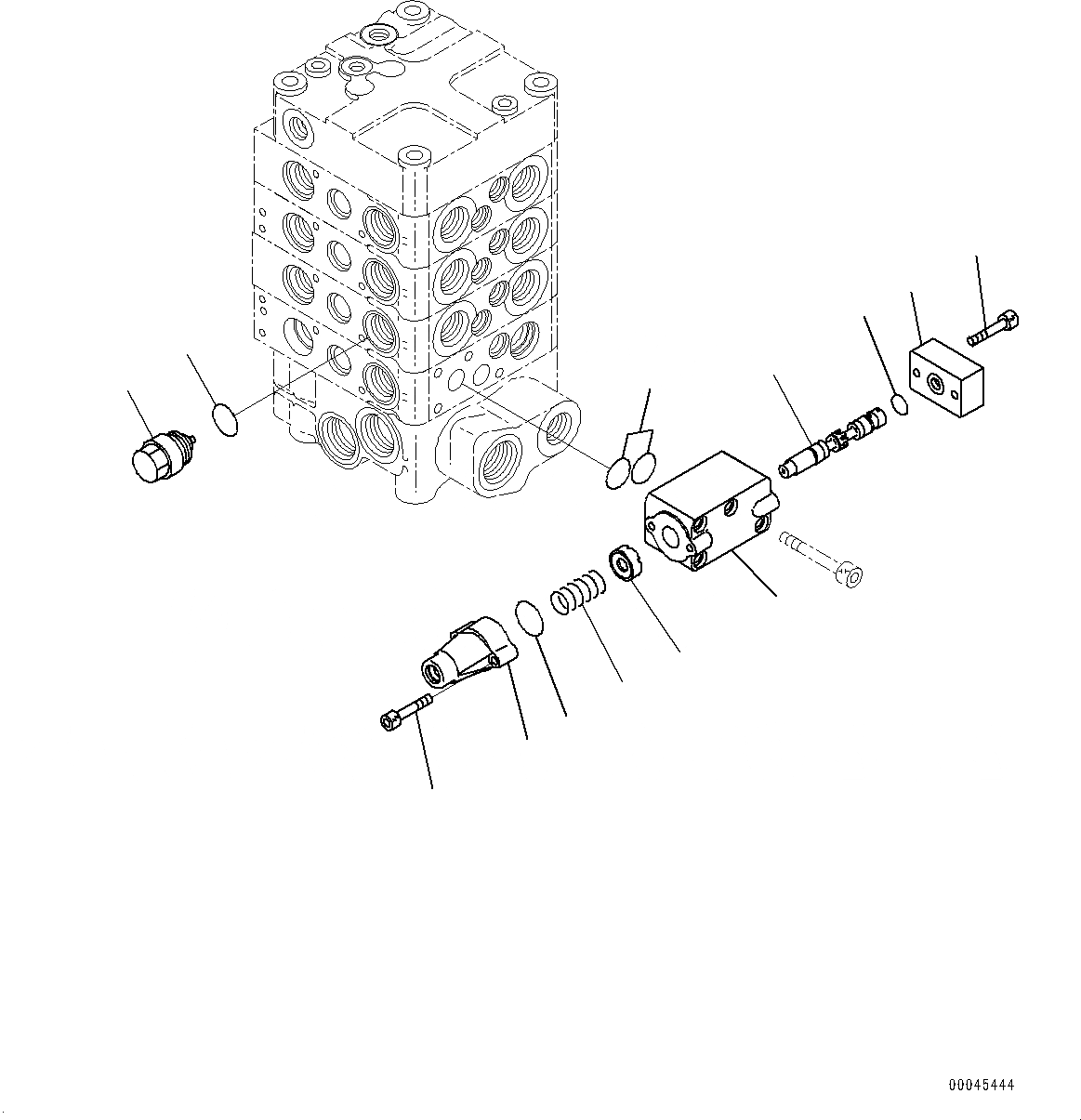 00045444