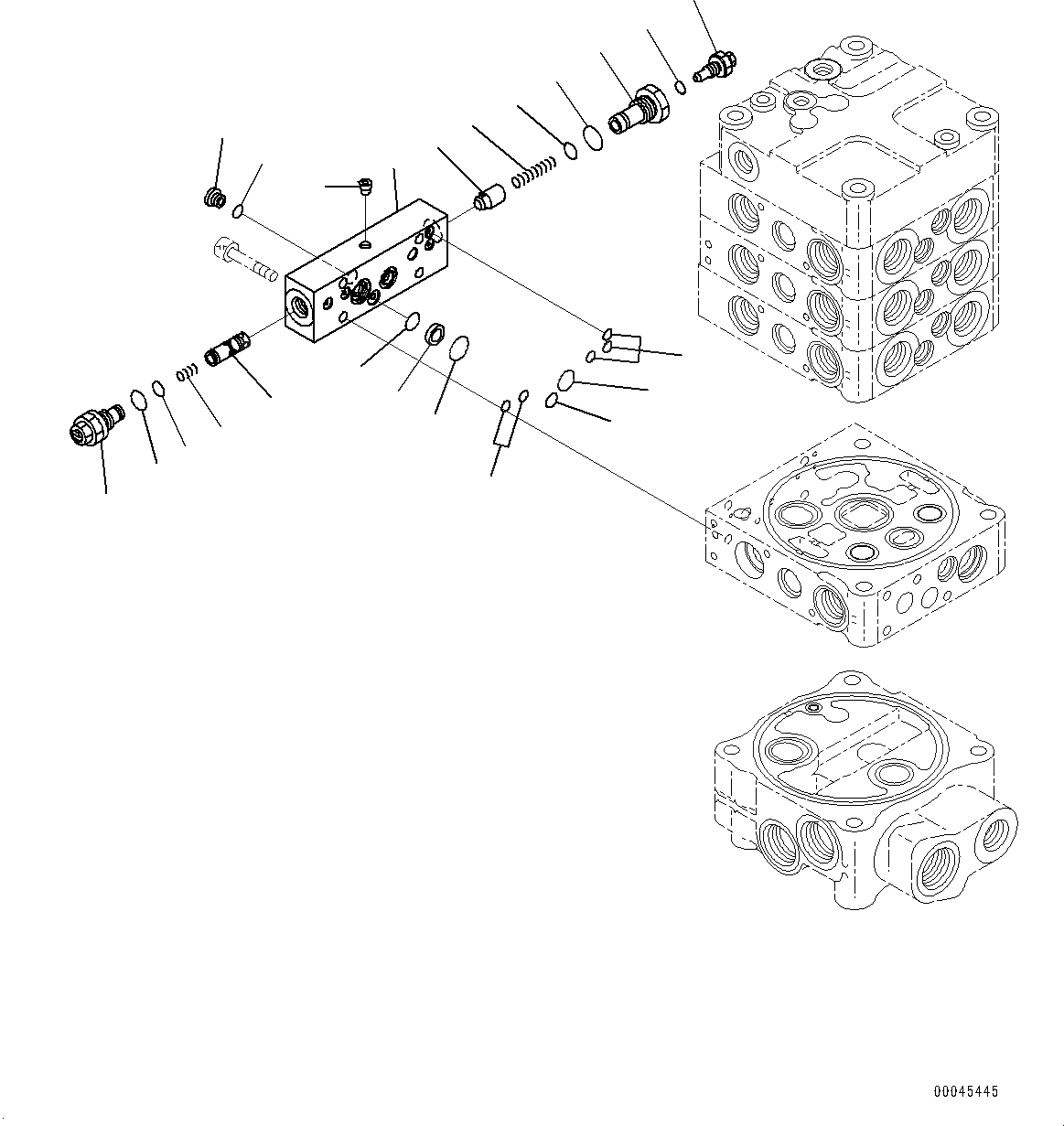 00045445