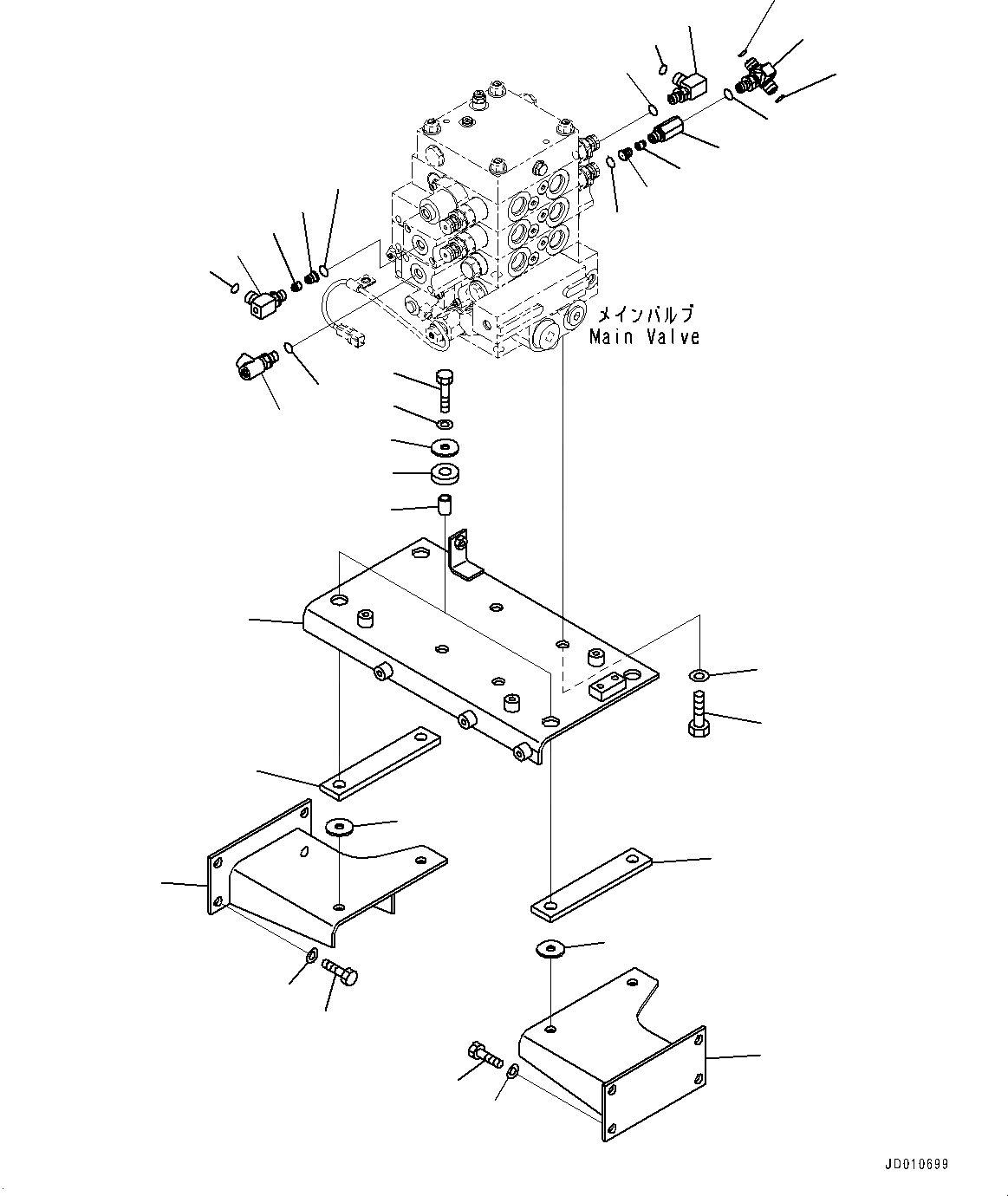 メインバルブ
Main Valve

JD010699