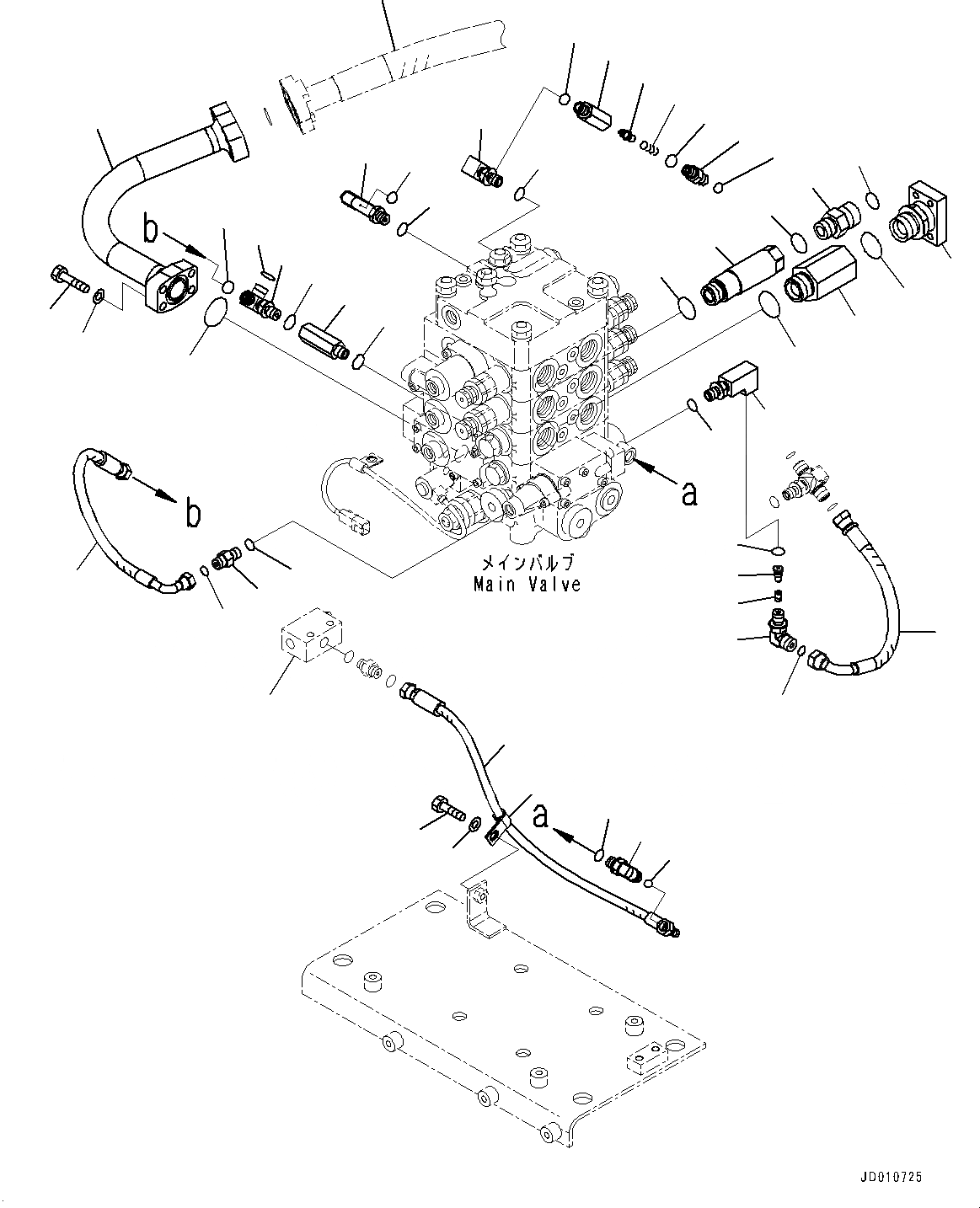 b

b

a

メインバルブ
Main Valve

a

JD010725