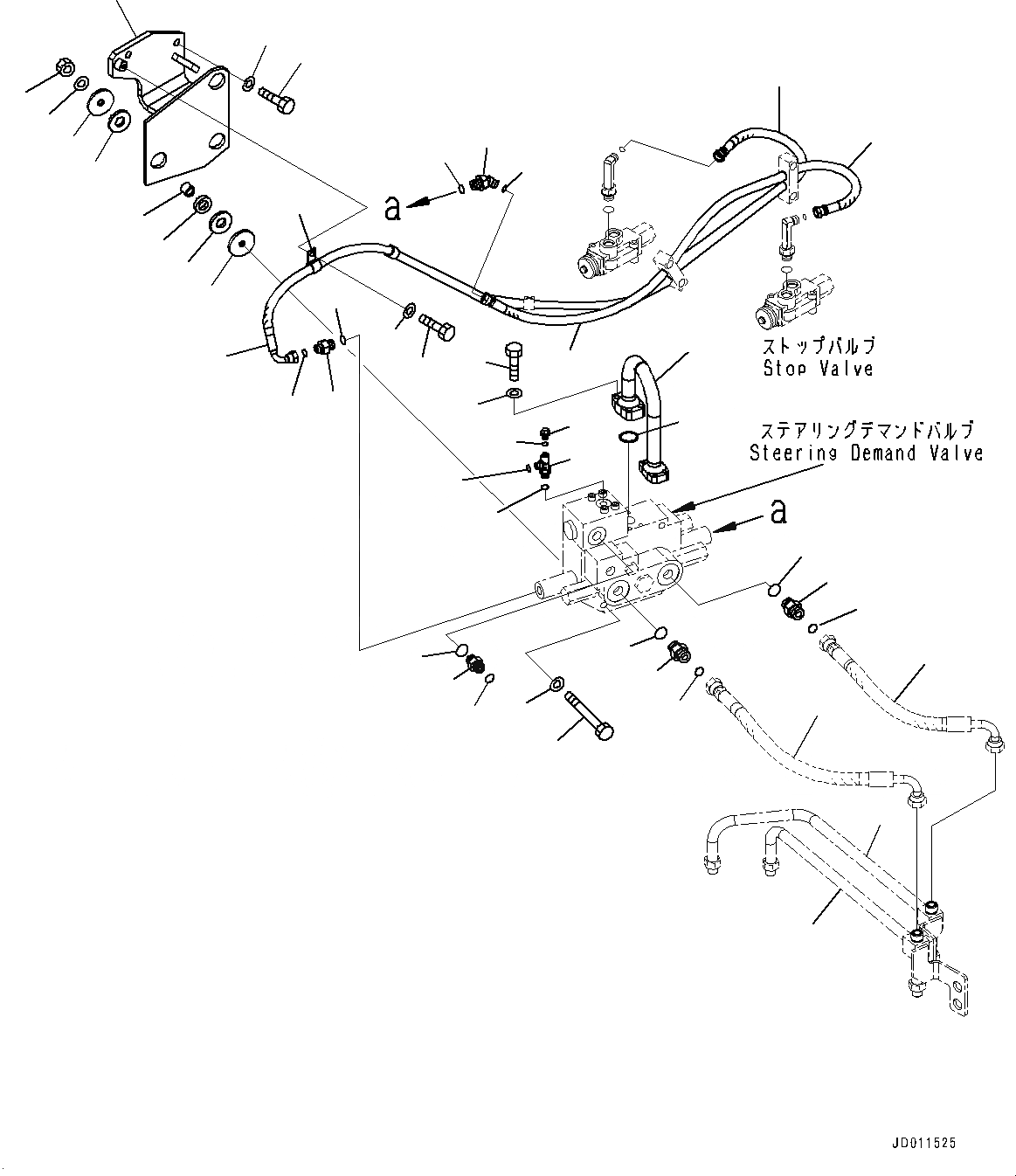 a

ストップバルブ
Stop Valve

ステアリングデマンドバルブ
Steering Demand Valve

a

JD011525