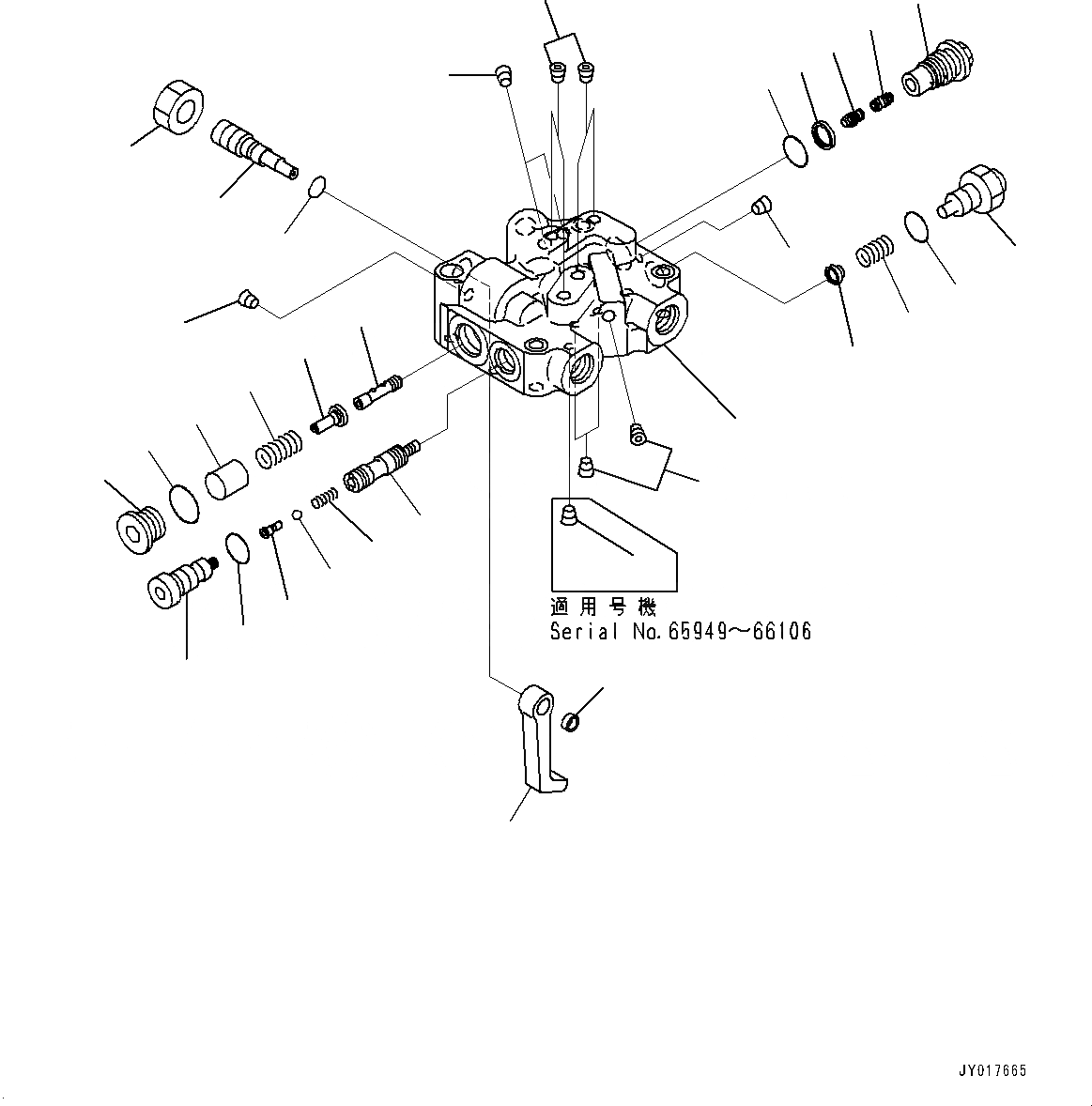 適用号機
Serial No.65949～66106

JY017665