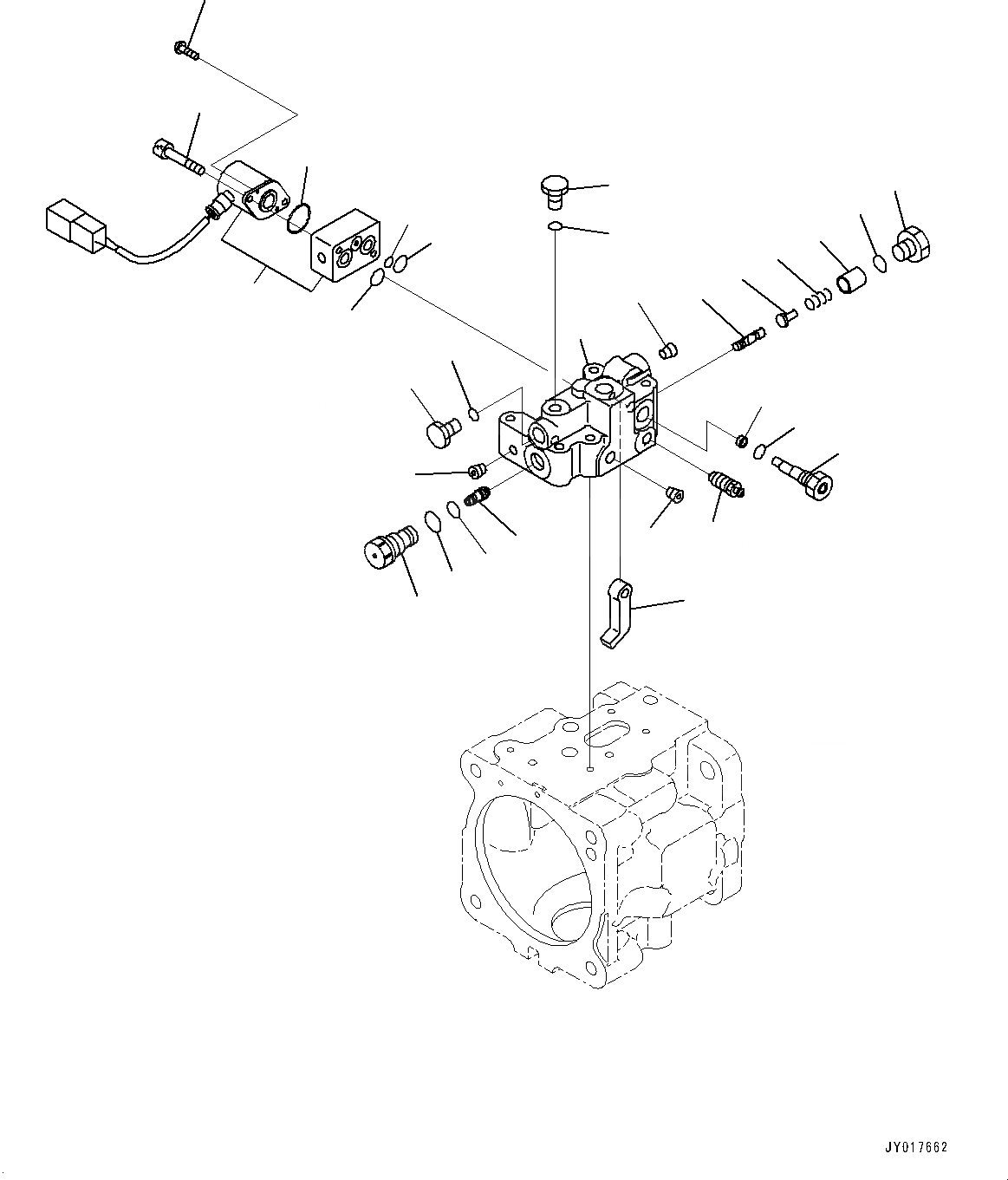 JY017662