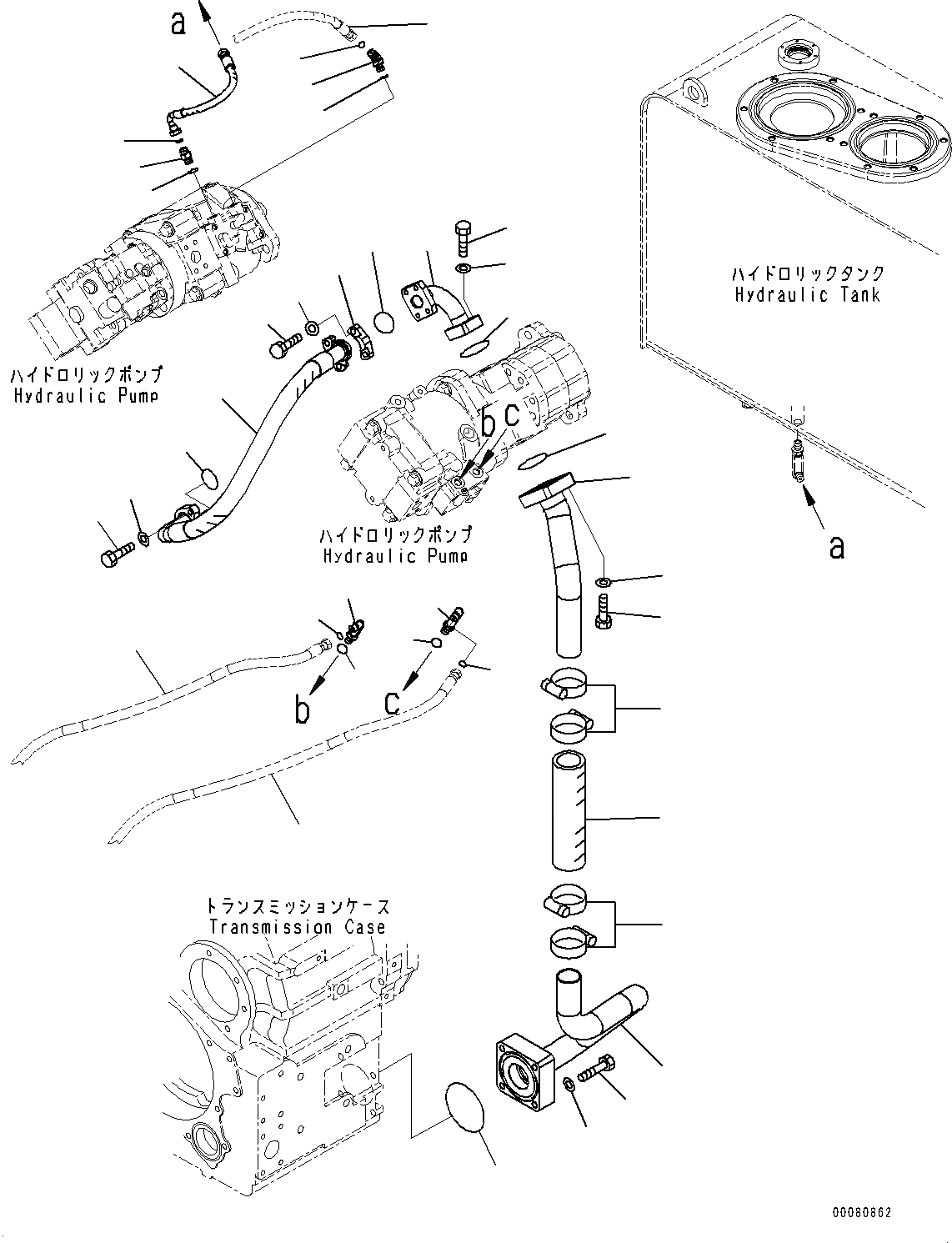 a

ハイドロリックタンク
Hydraulic Tank

ハイドロリックポンプ
Hydraulic Pump

b c

ハイドロリックポンプ
Hydraulic Pump

a

b

c

トランスミッションケース
Transmission Case

00080862