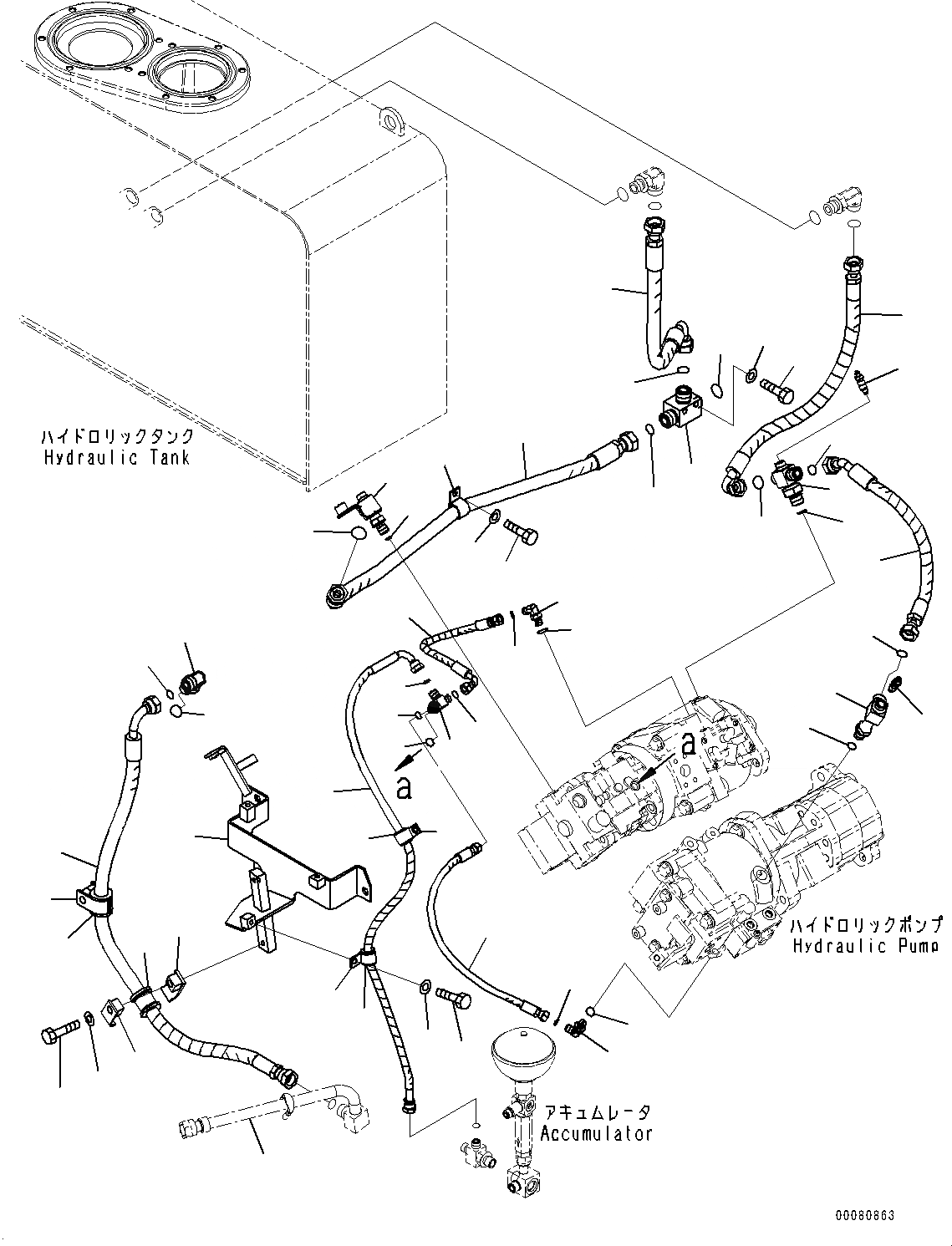 ハイドロリックタンク
Hydraulic Tank

a

a

ハイドロリックポンプ
Hydraulic Pump

アキュムレータ
Accumulator

00080863