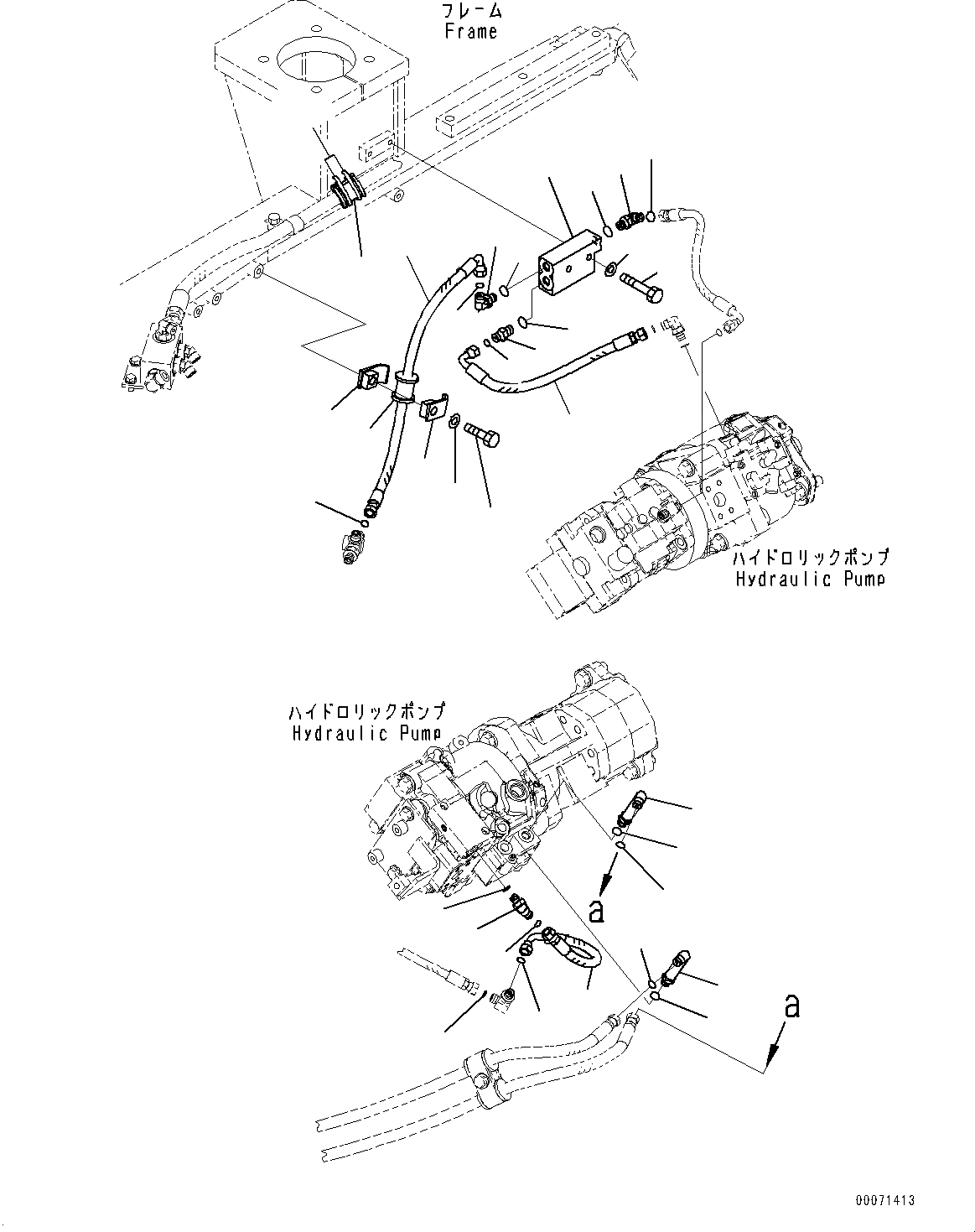 フレーム
Frame

ハイドロリックポンプ
Hydraulic Pump

ハイドロリックポンプ
Hydraulic Pump

a

a

00071413