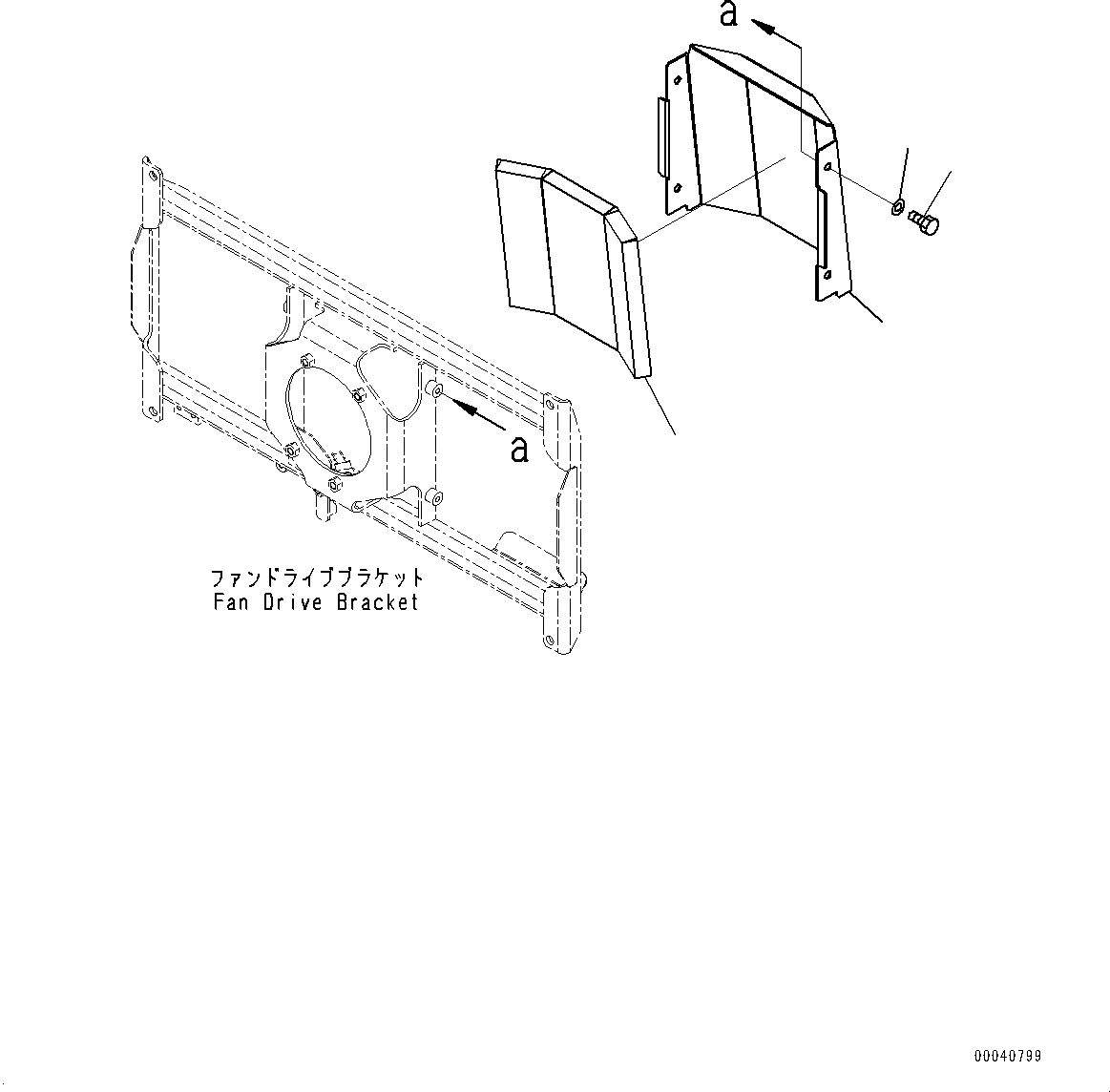 a

a

ファンドライブブラケット
Fan Drive Bracket

00040799