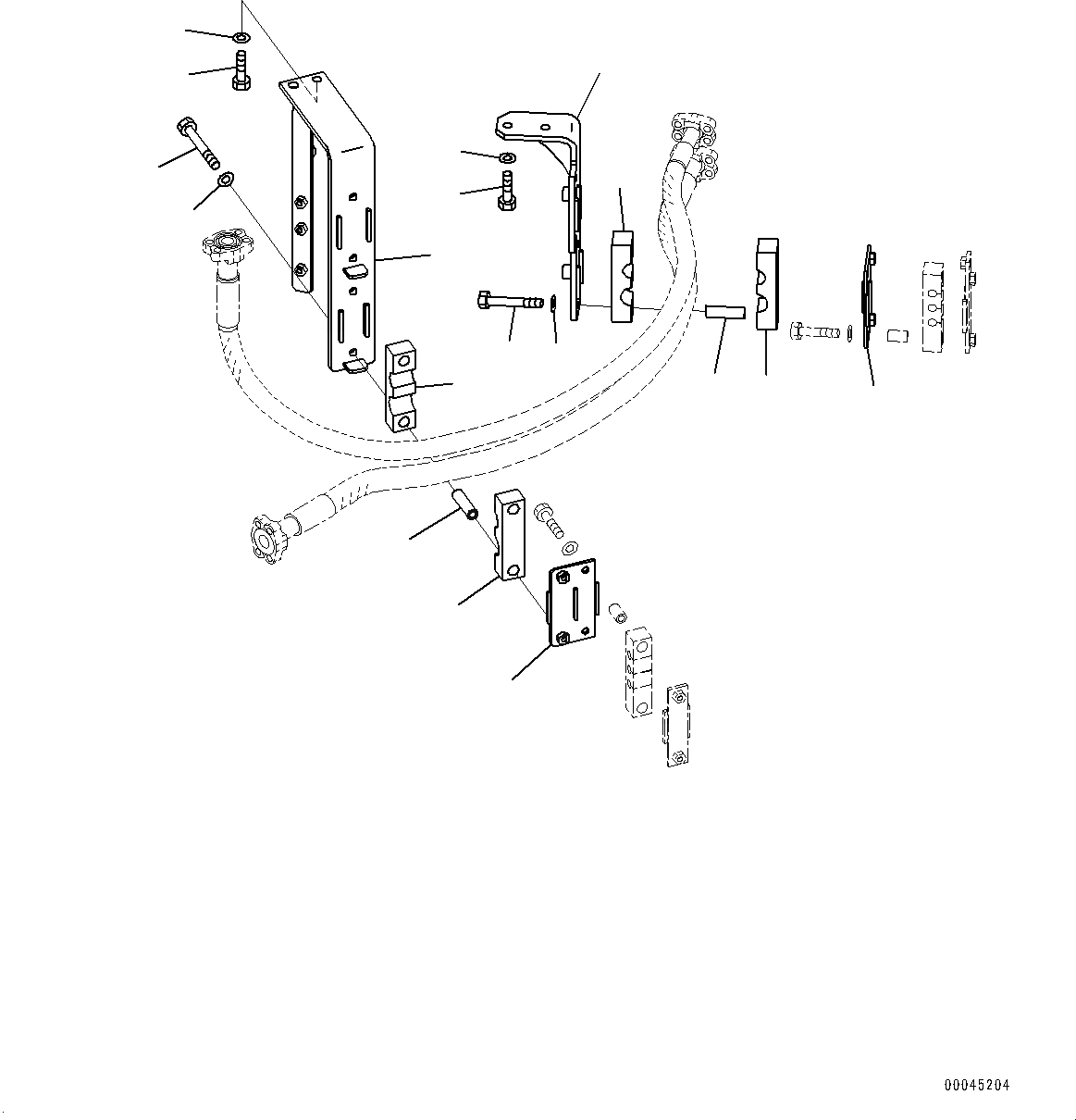 00045204