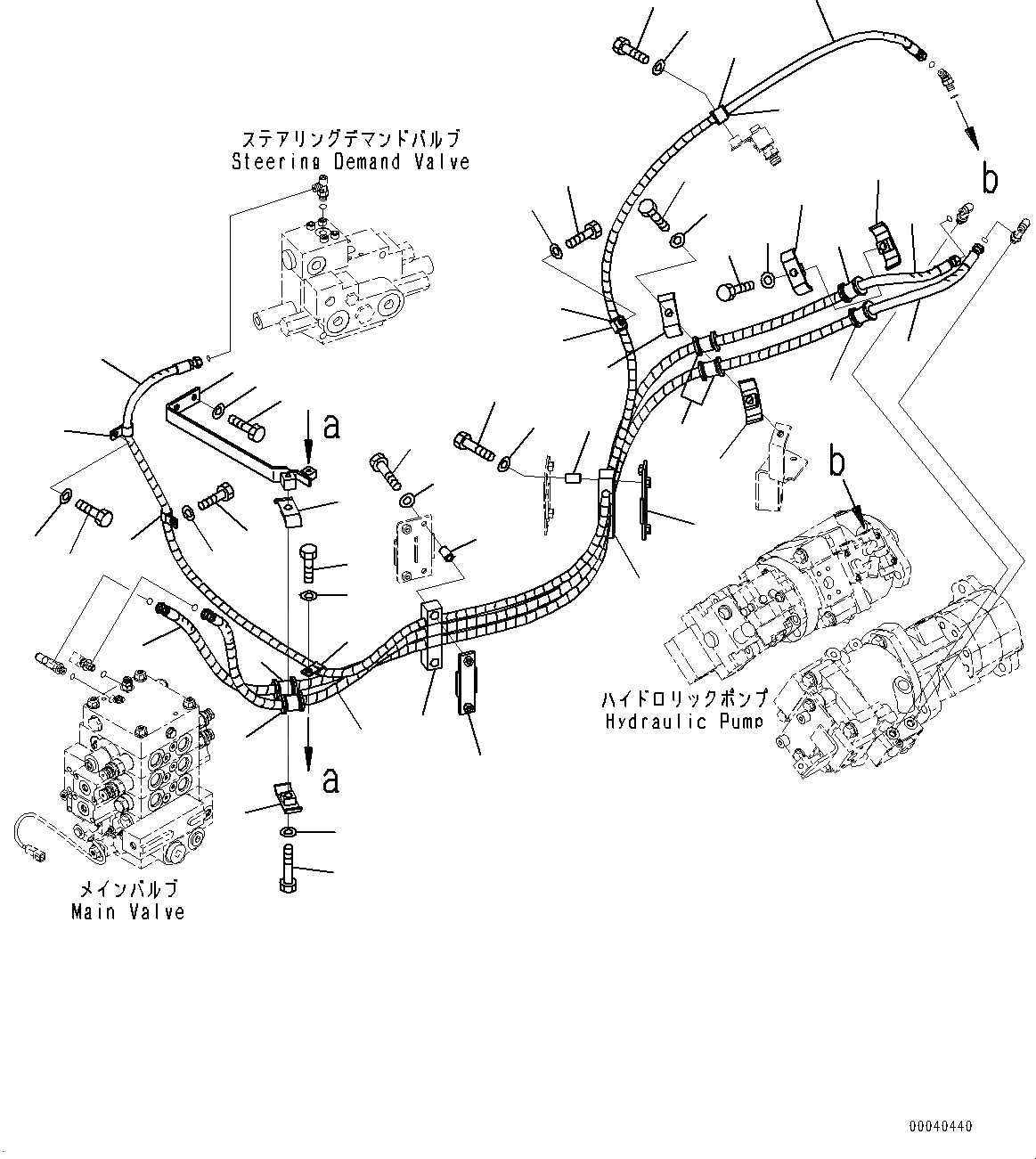 ステアリングデマンドバルブ
Steering Demand Valve

b

a

b

ハイドロリックポンプ
Hydraulic Pump

a

メインバルブ
Main Valve

00040440