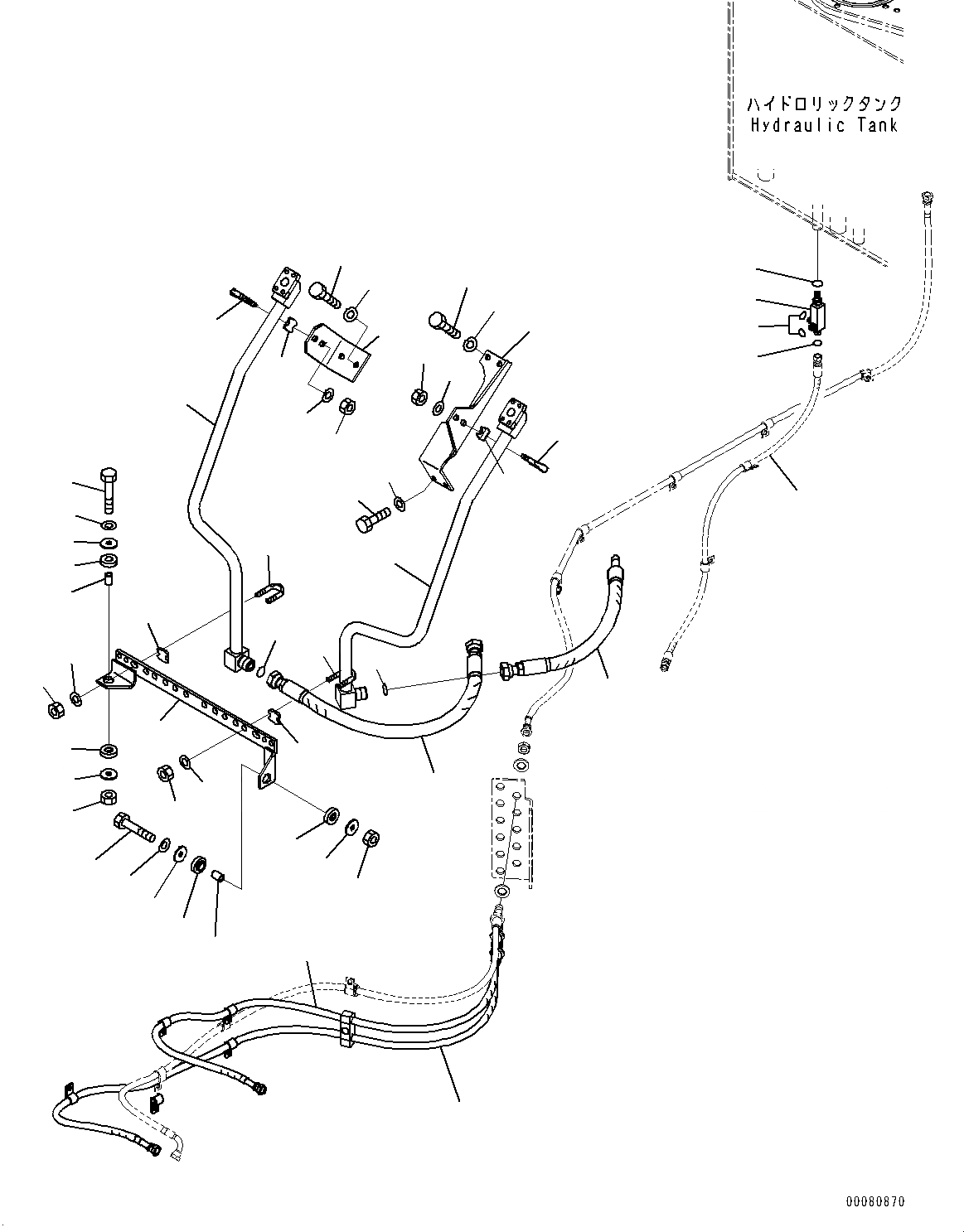 ハイドロリックタンク
Hydraulic Tank

00080870