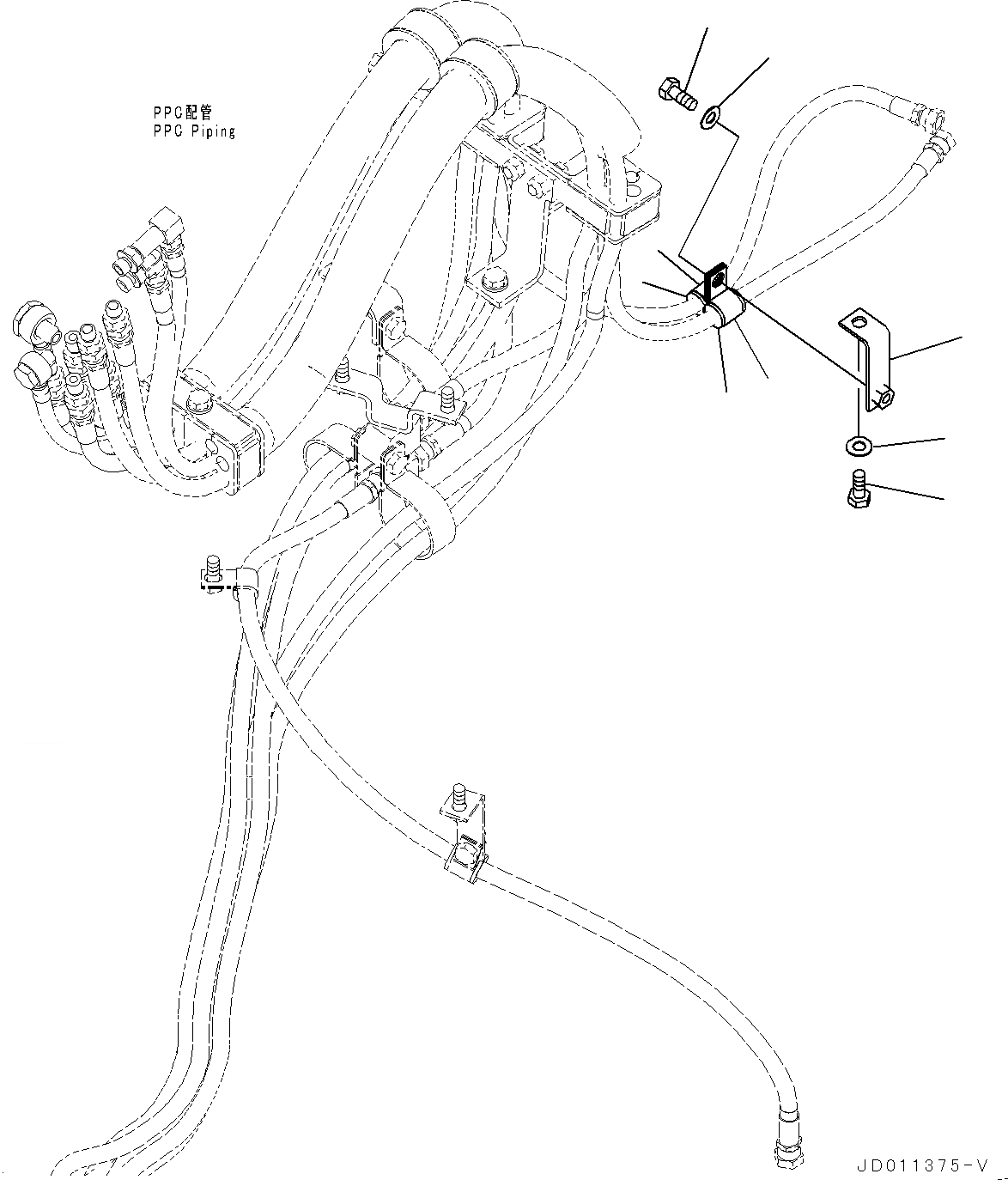 PPC配管
PPC Piping

JD011375-V