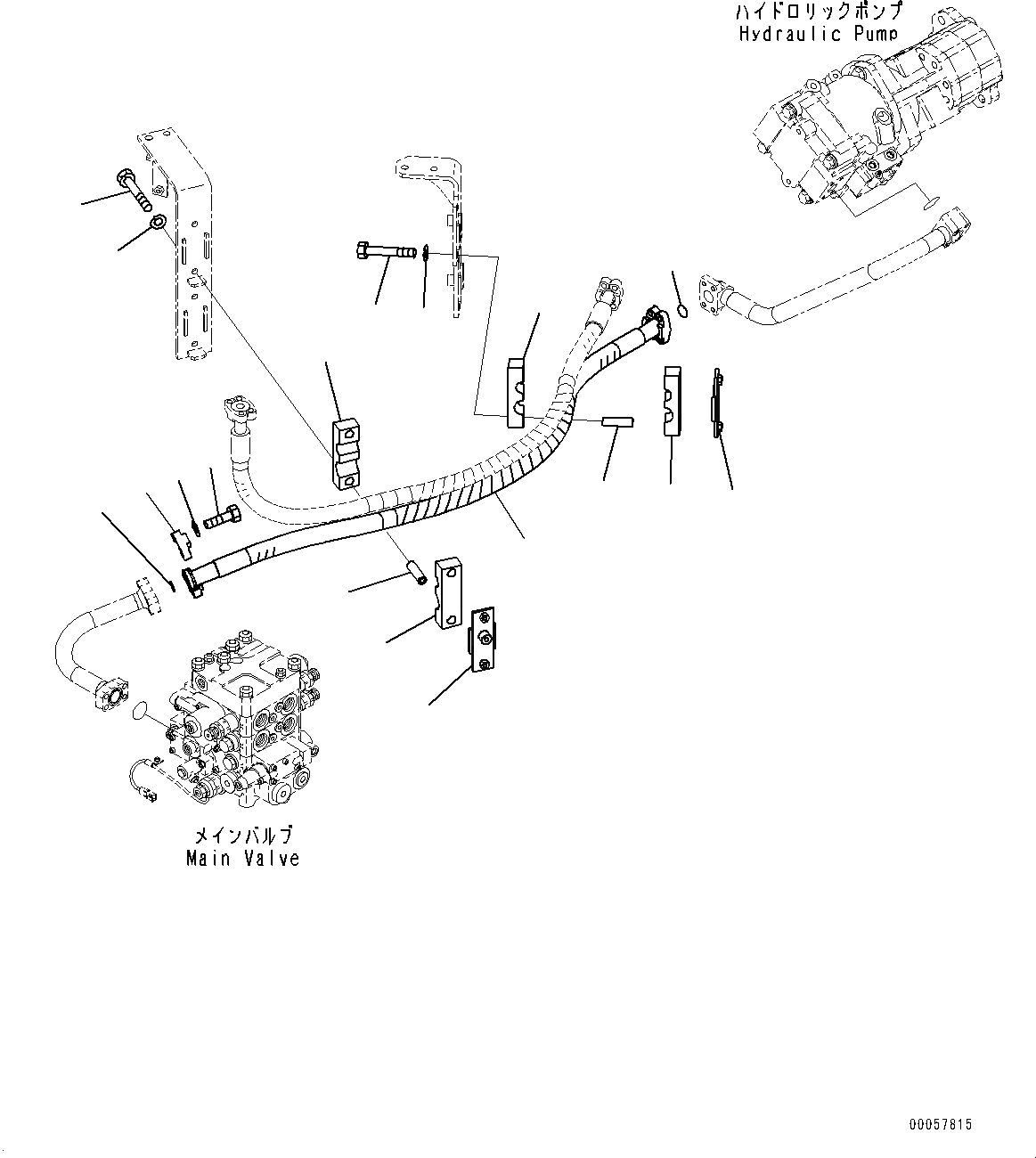 ハイドロリックポンプ
Hydraulic Pump

メインバルブ
Main Valve

00057815