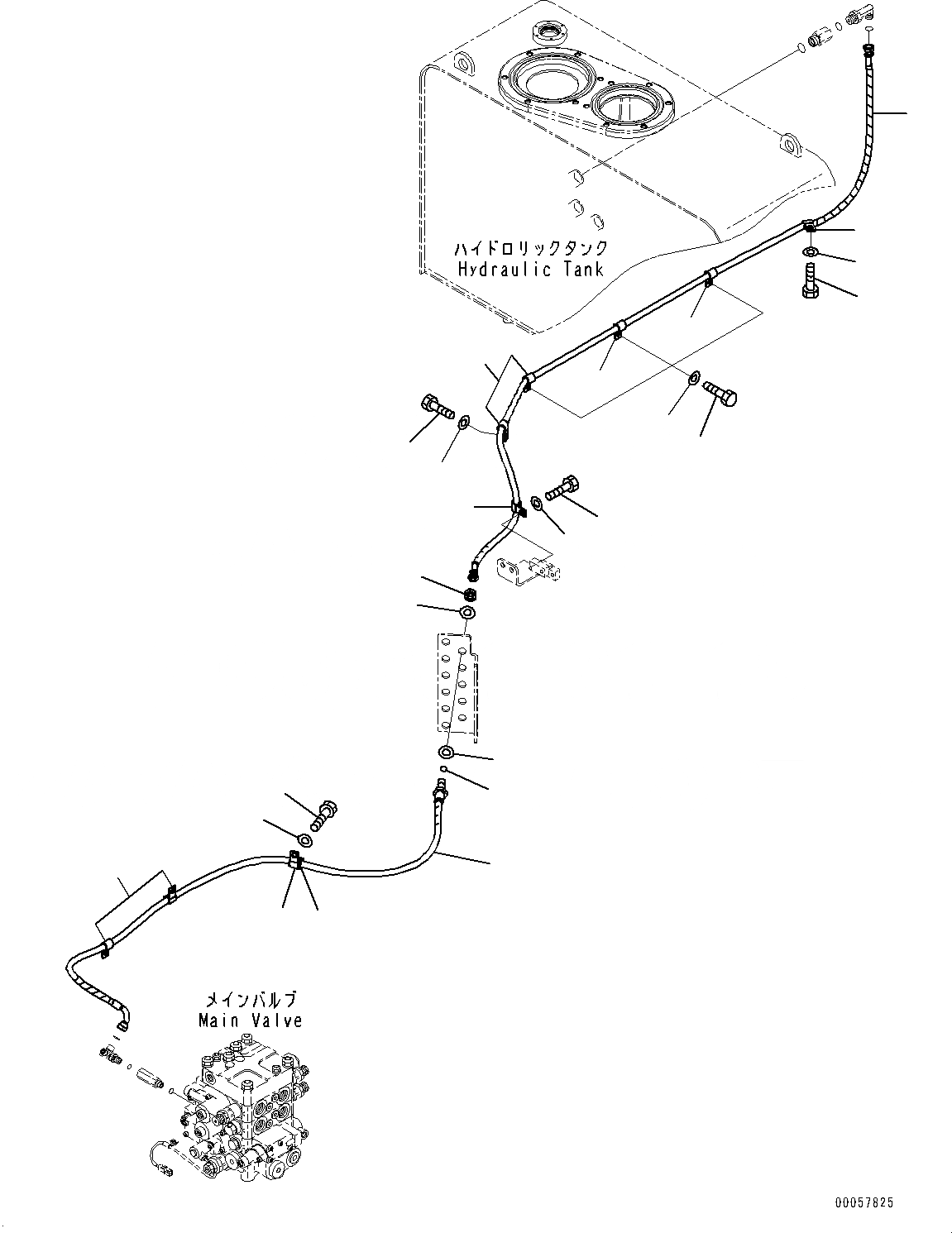 ハイドロリックタンク
Hydraulic Tank

メインバルブ
Main Valve

00057825