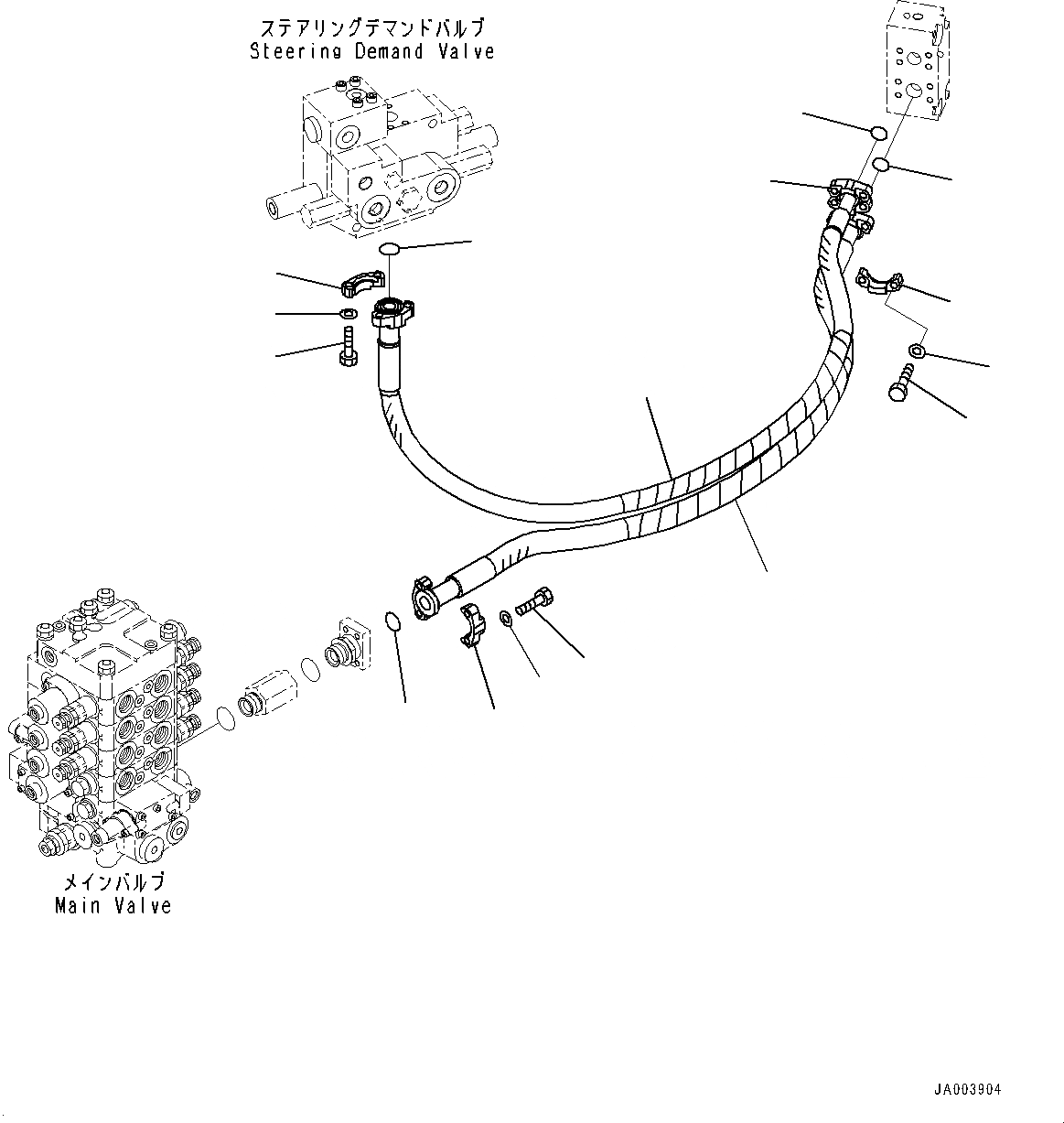 ステアリングデマンドバルブ
Steering Demand Valve

メインバルブ
Main Valve

JA003904