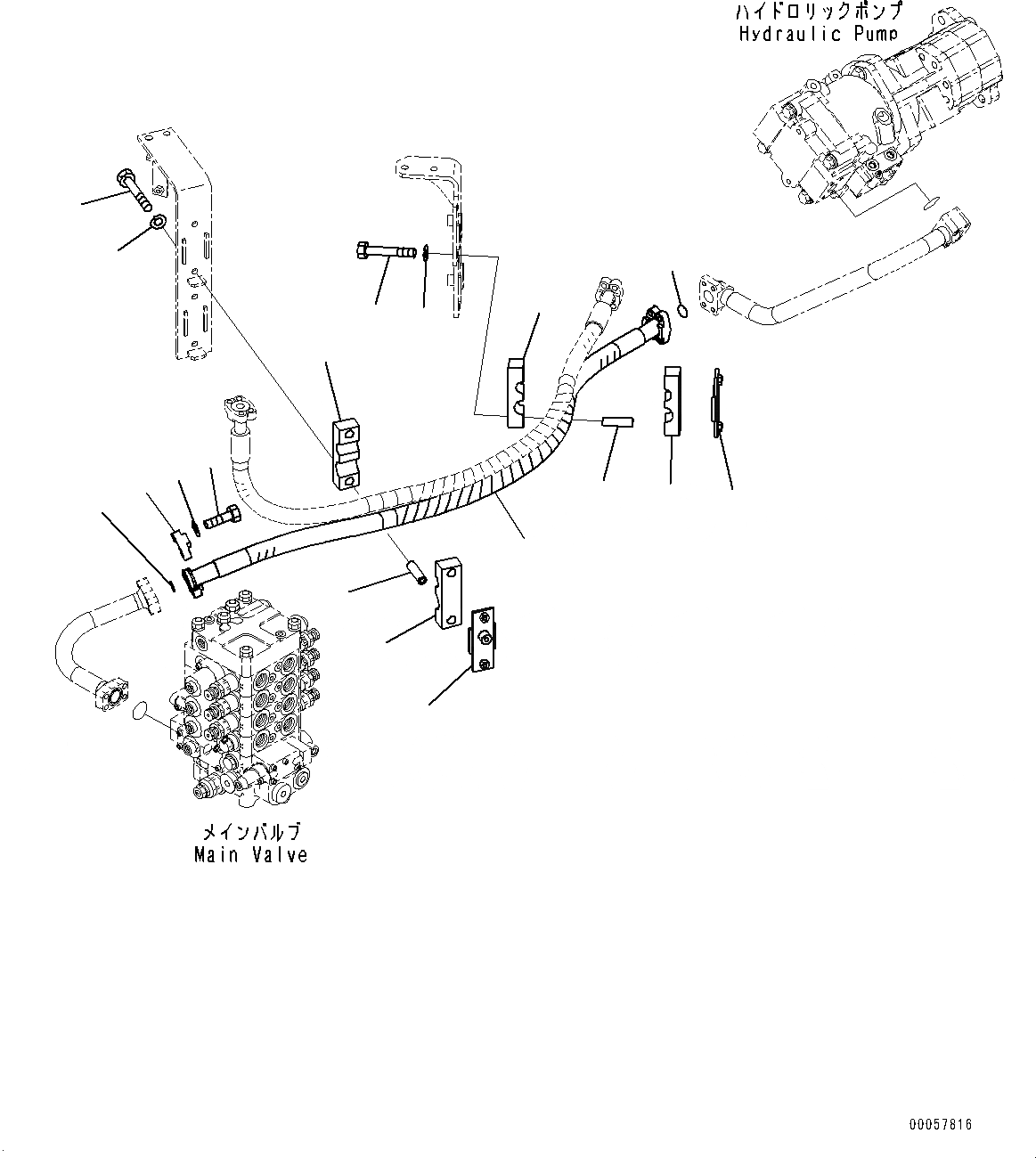 ハイドロリックポンプ
Hydraulic Pump

メインバルブ
Main Valve

00057816