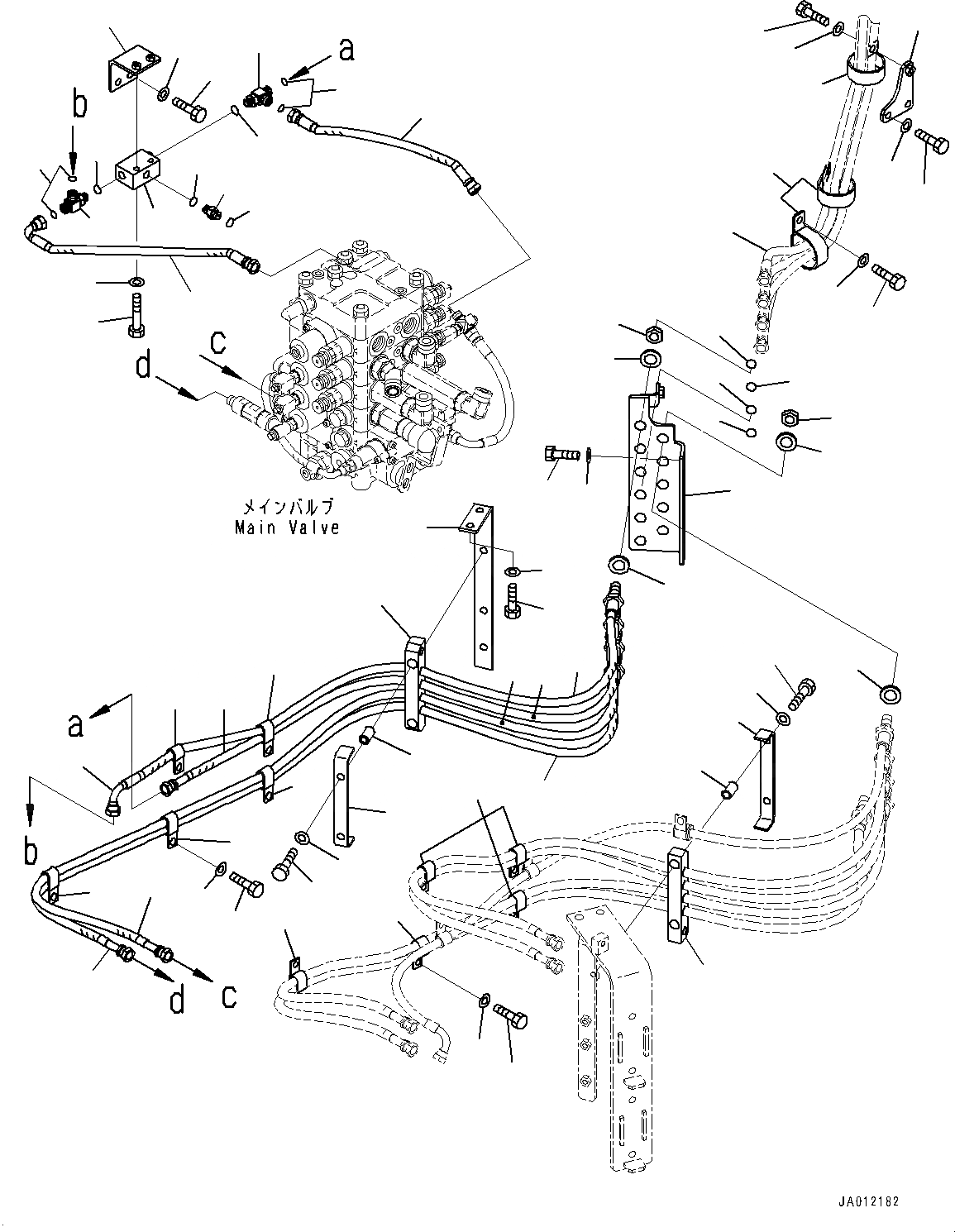 a
b
c
d
メインバルブ
Main Valve
a
b
d
c
JA012182