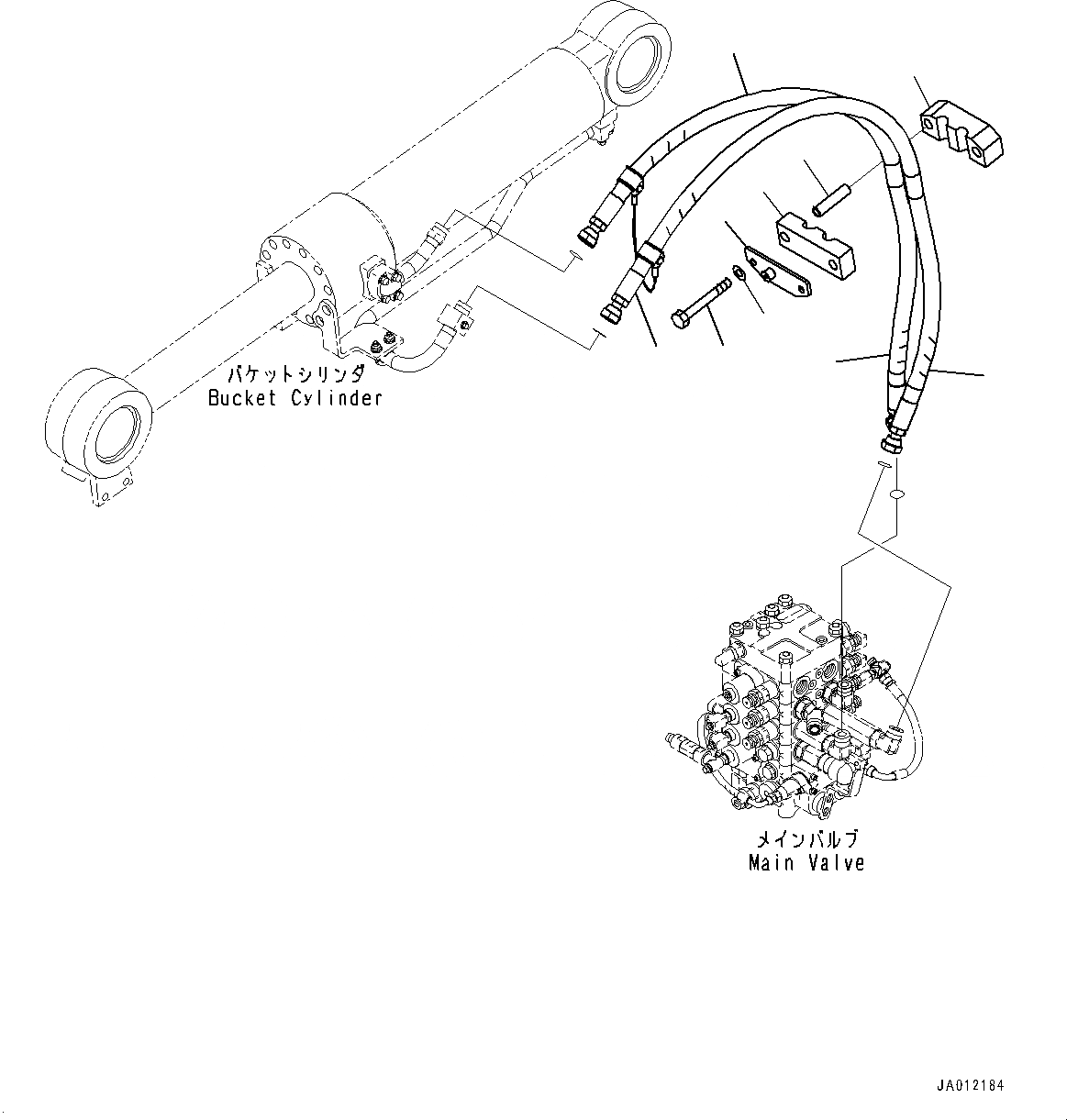 バケットシリンダ
Bucket Cylinder

メインバルブ
Main Valve

JA012184