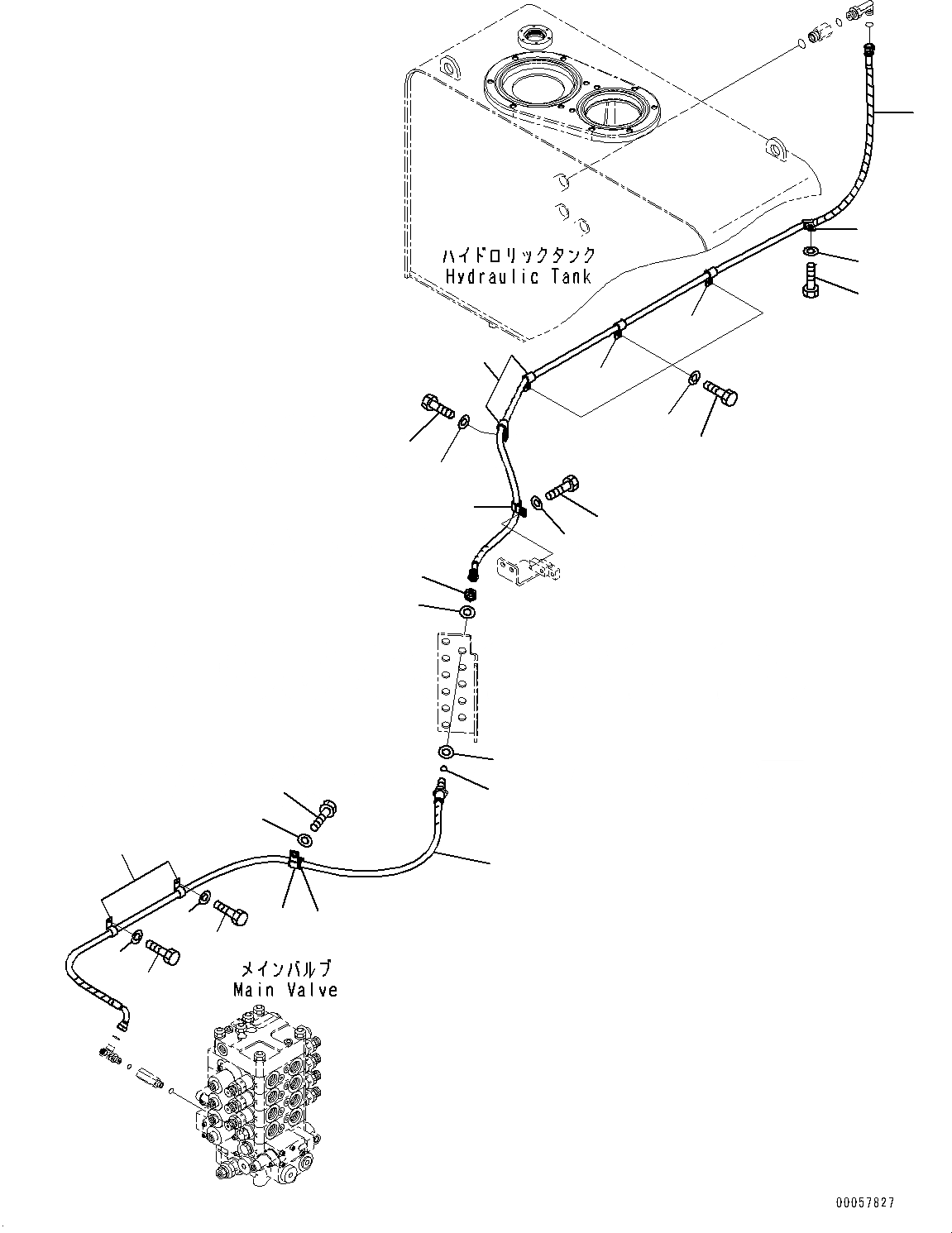 ハイドロリックタンク
Hydraulic Tank

メインバルブ
Main Valve

00057827