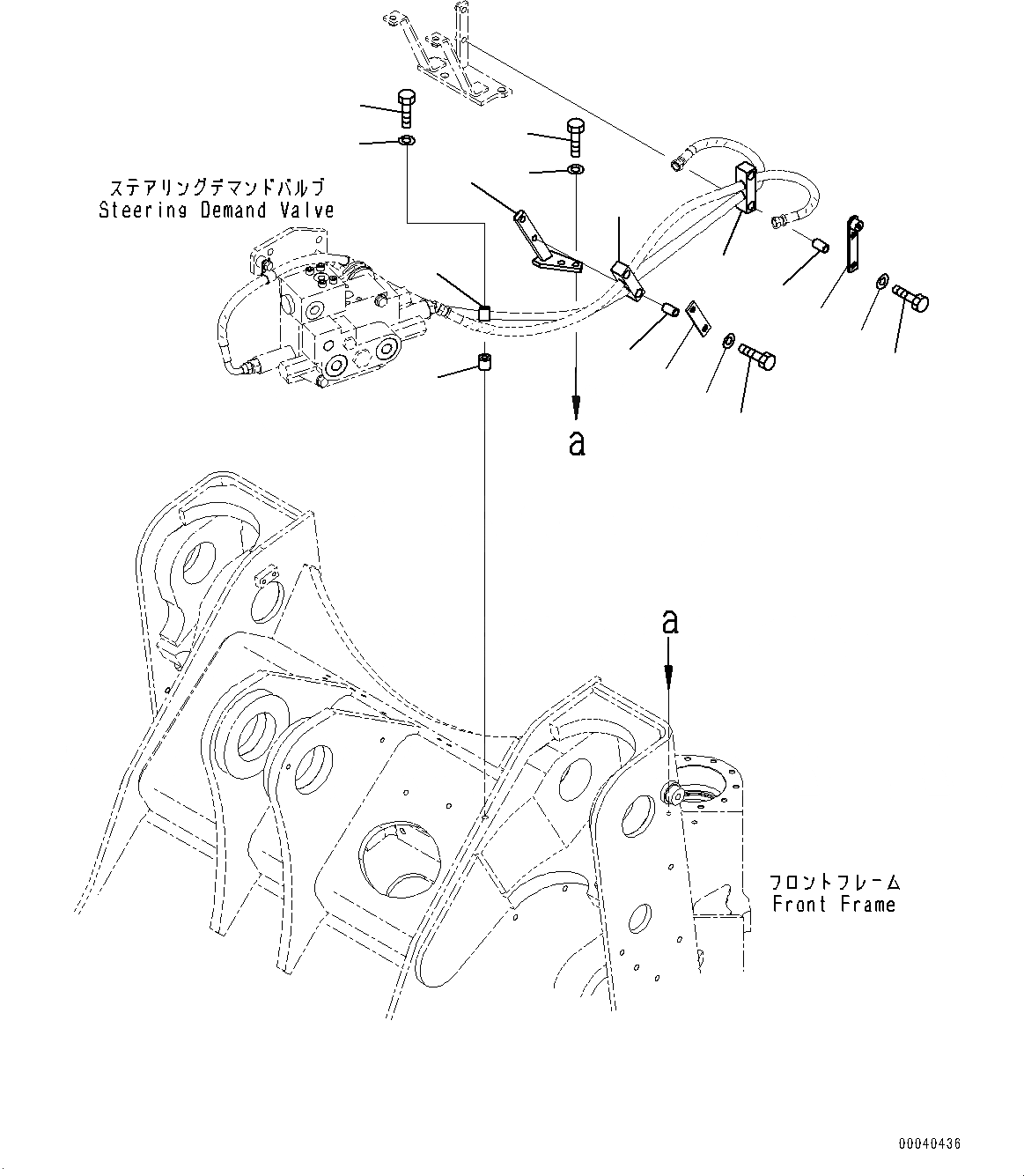 ステアリングデマンドバルブ
Steering Demand Valve

a

a

フロントフレーム
Front Frame

00040436