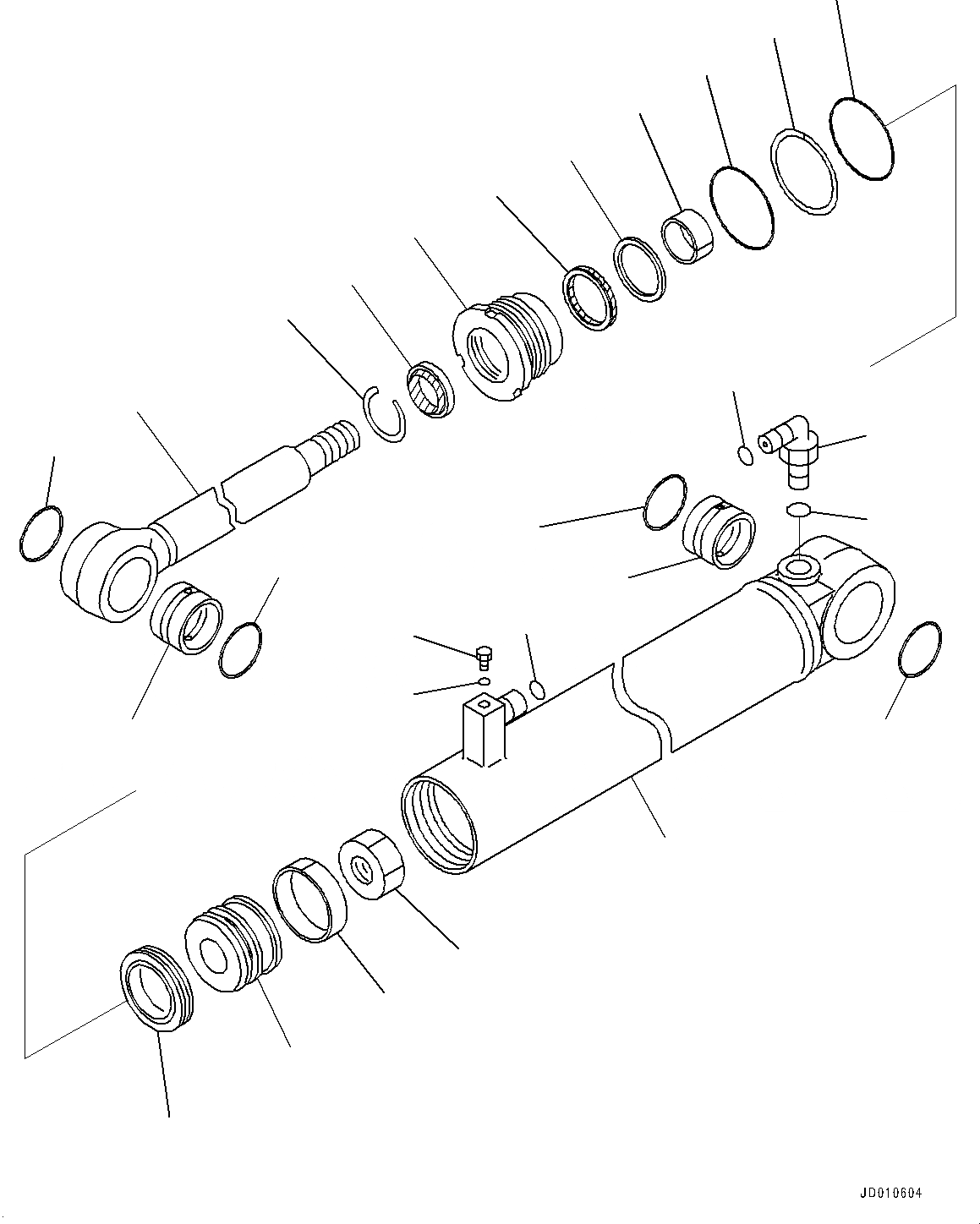 JD010604