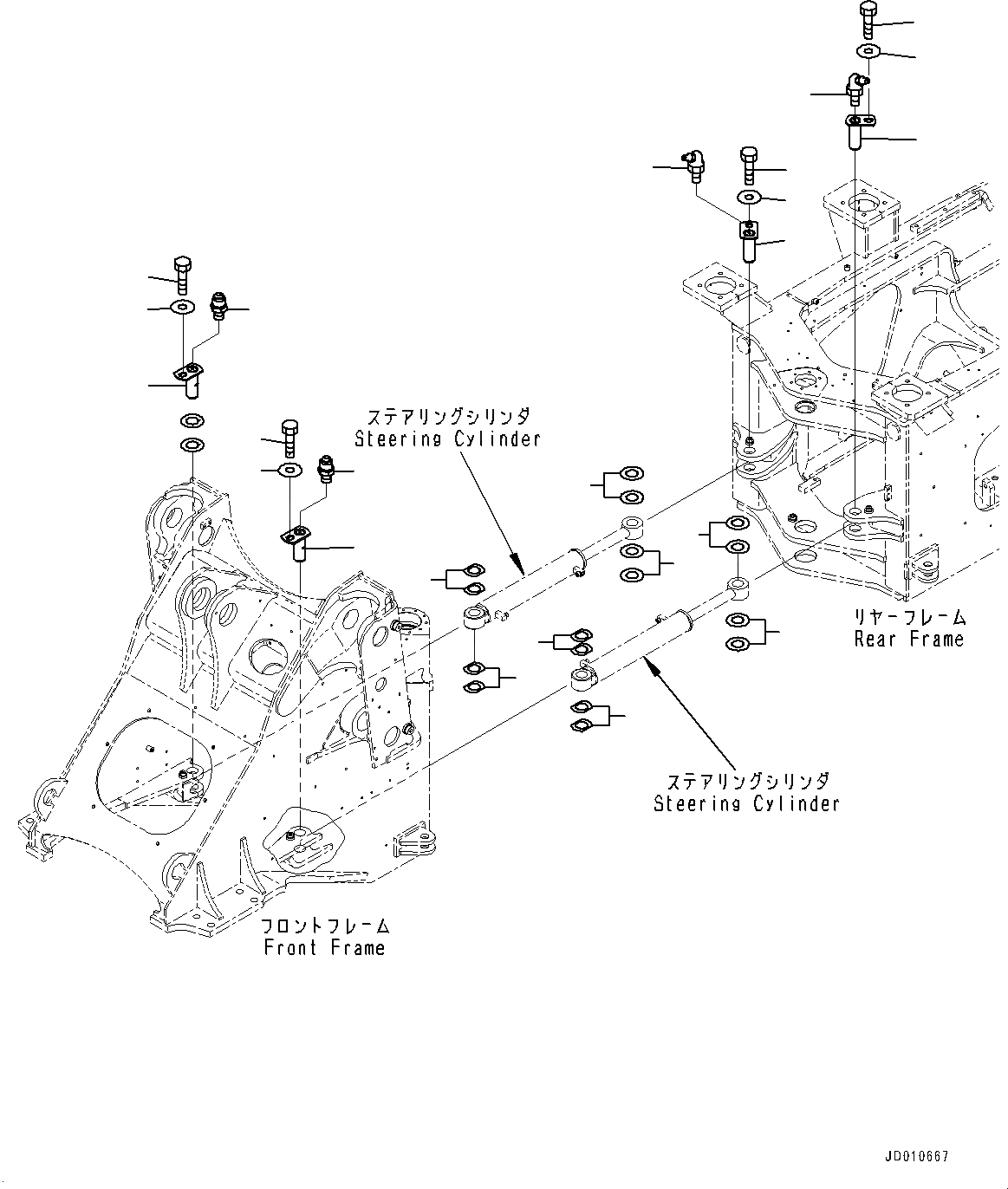 ステアリングシリンダ
Steering Cylinder

リヤーフレーム
Rear Frame

ステアリングシリンダ
Steering Cylinder

フロントフレーム
Front Frame

JD010667