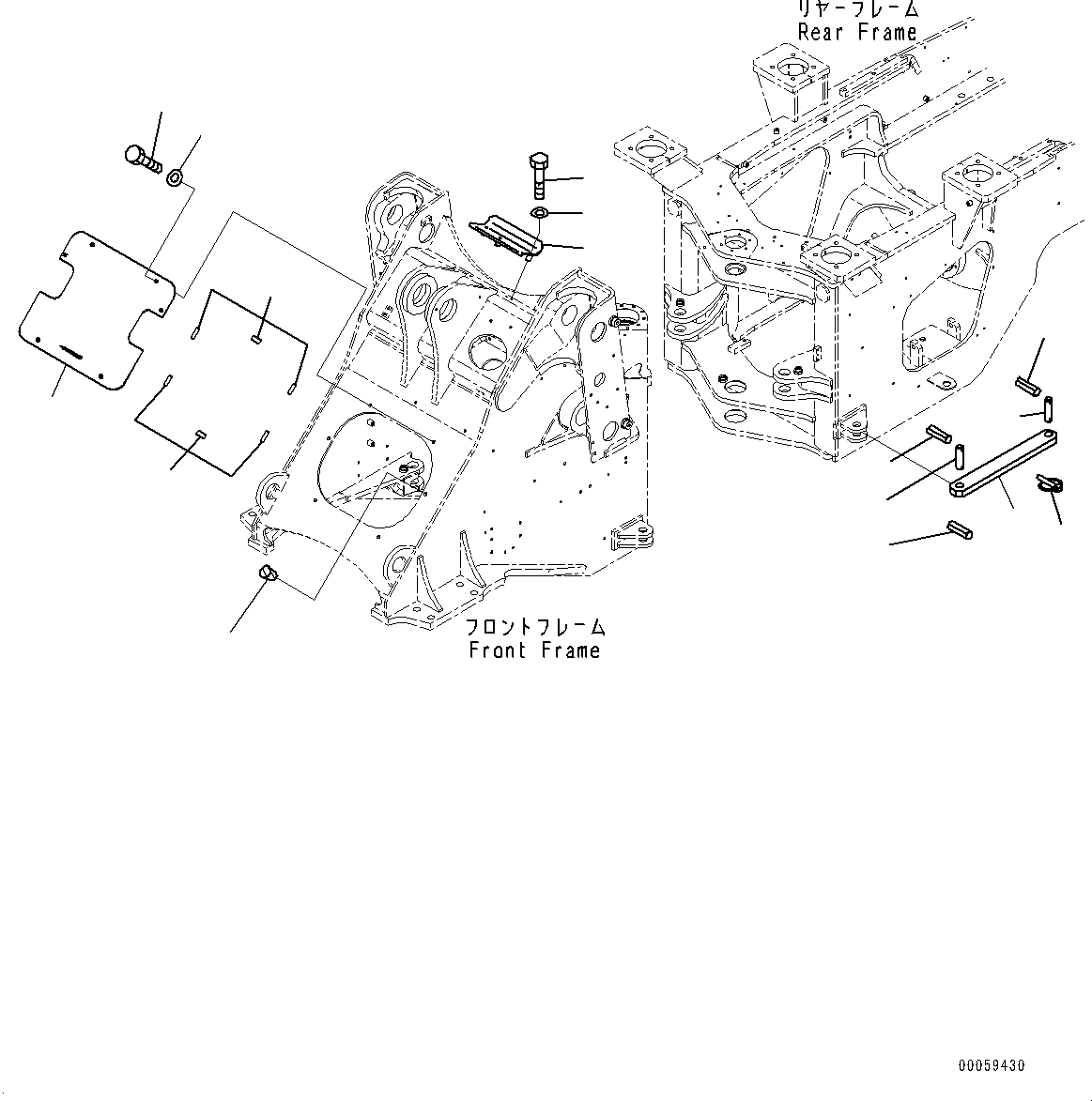 リヤーフレーム
Rear Frame

フロントフレーム
Front Frame

00059430