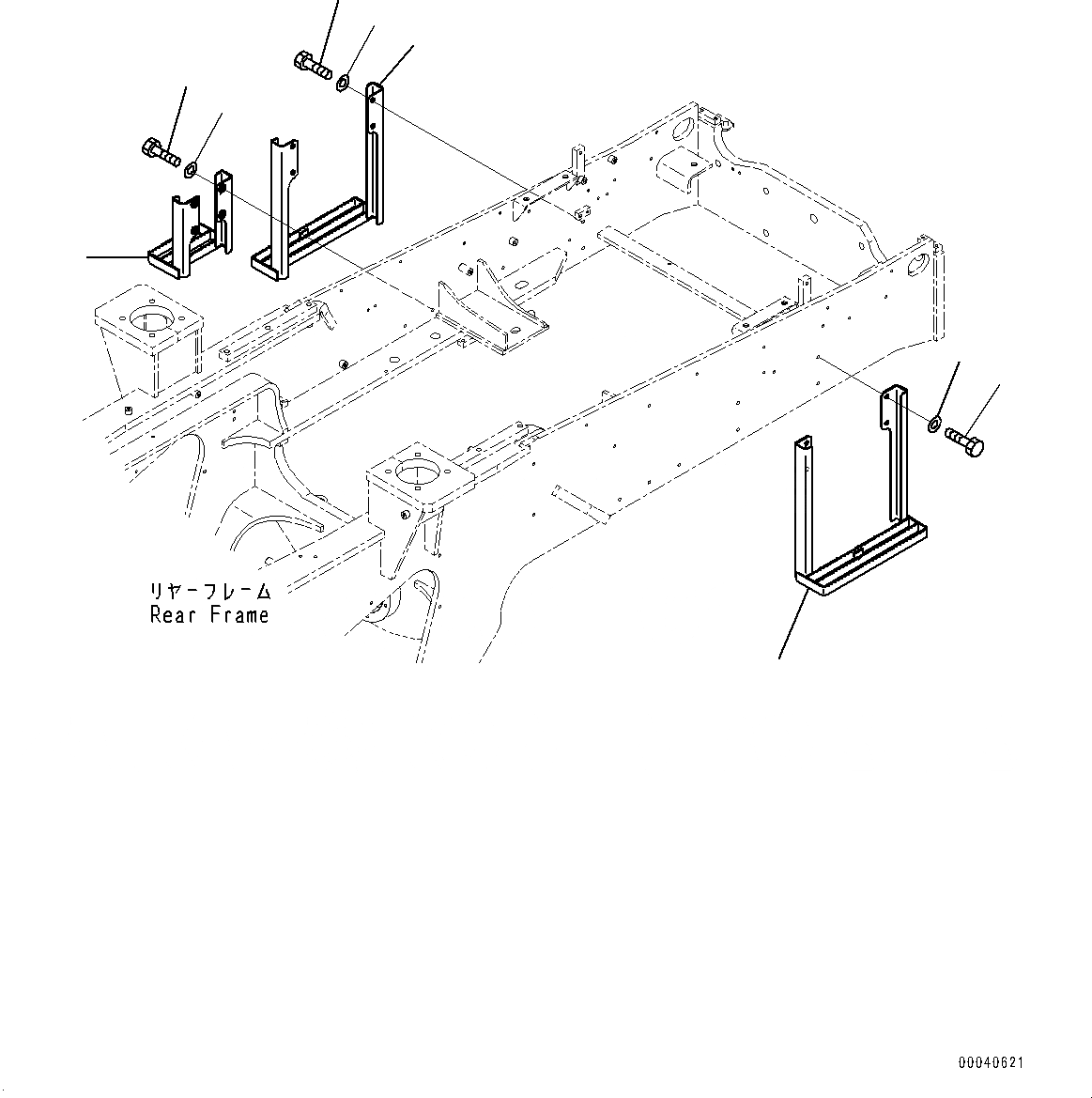 リヤーフレーム
Rear Frame

00040621