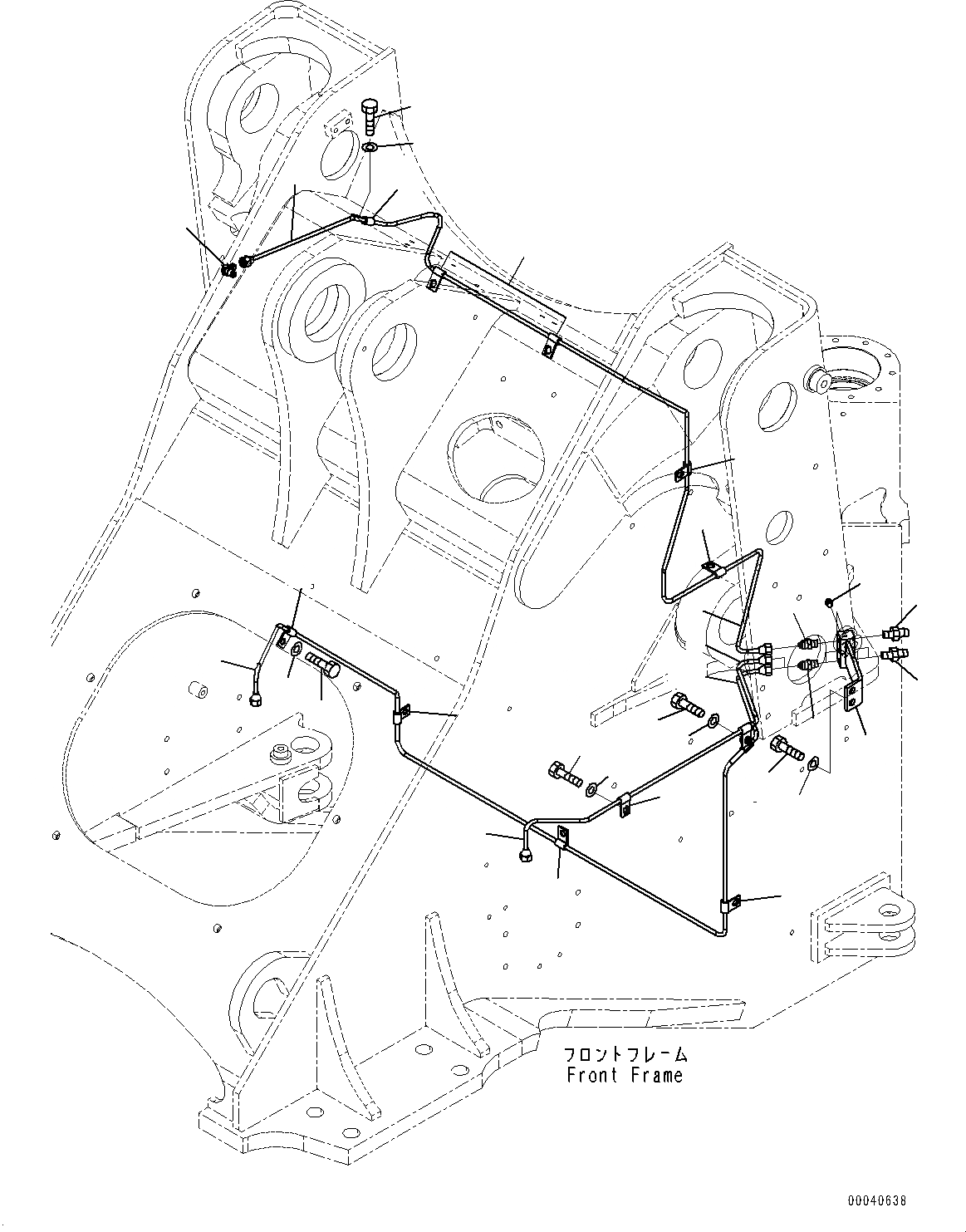 フロントフレーム
Front Frame

00040638