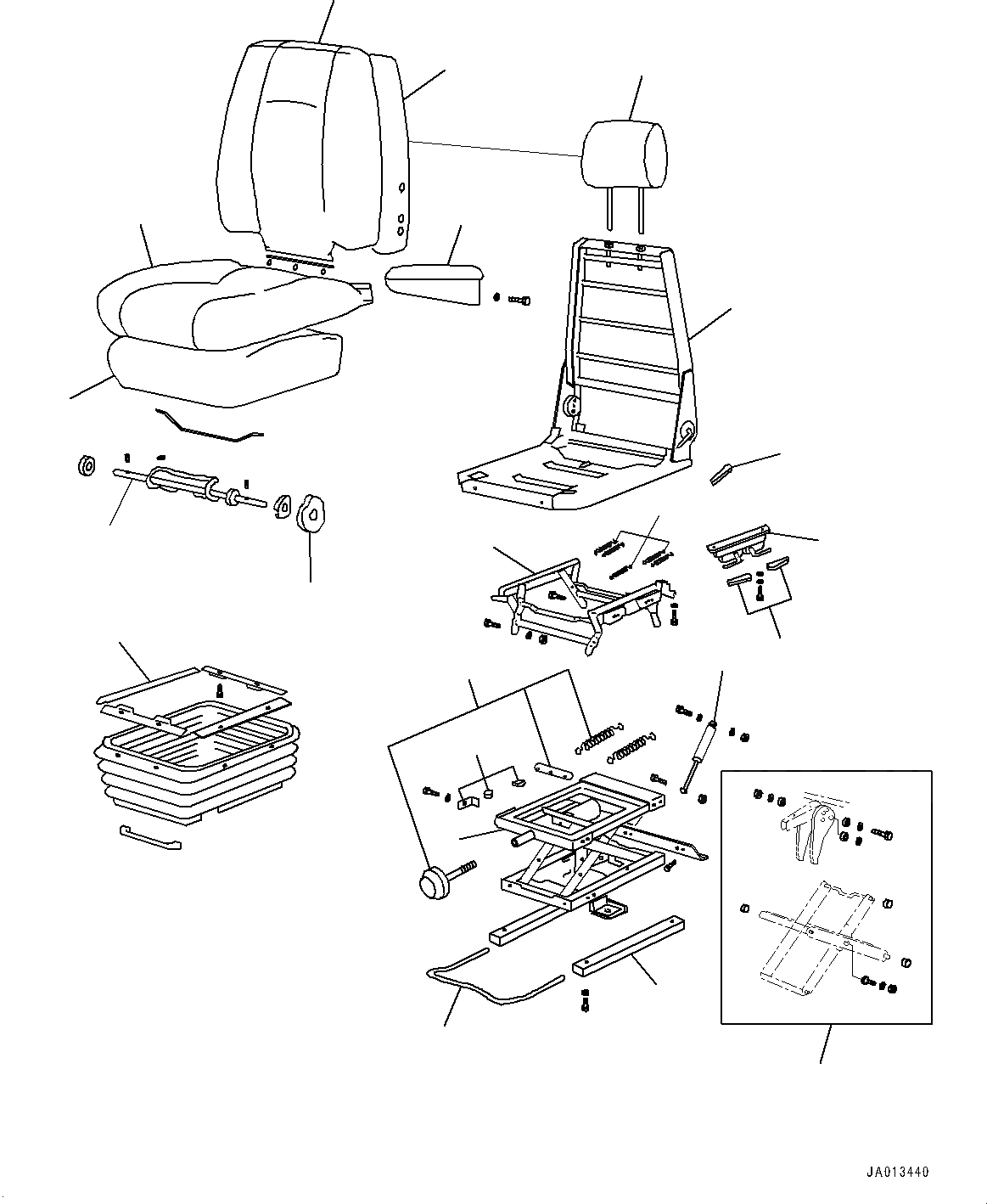 JA013440