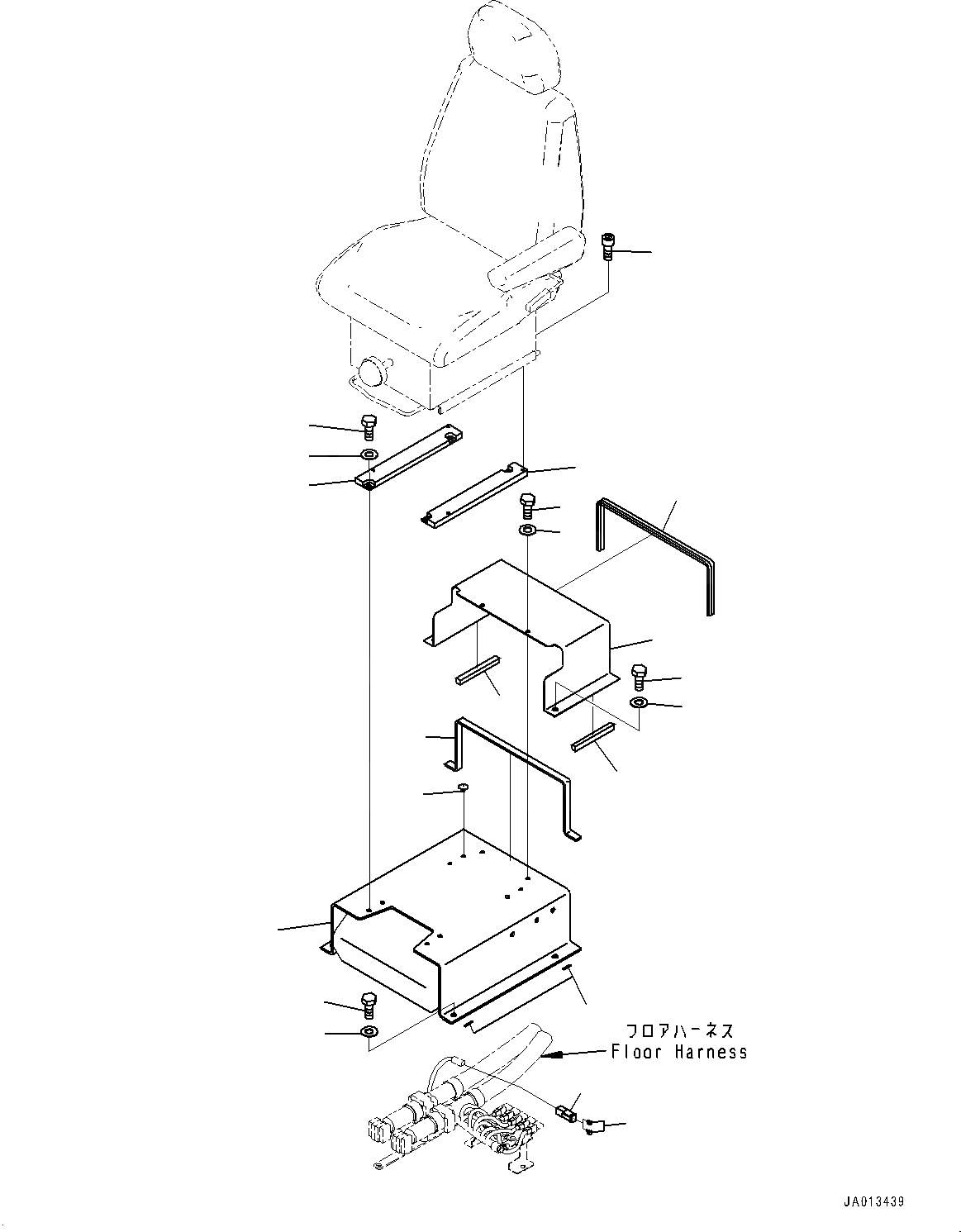 フロアハーネス
Floor Harness

JA013439