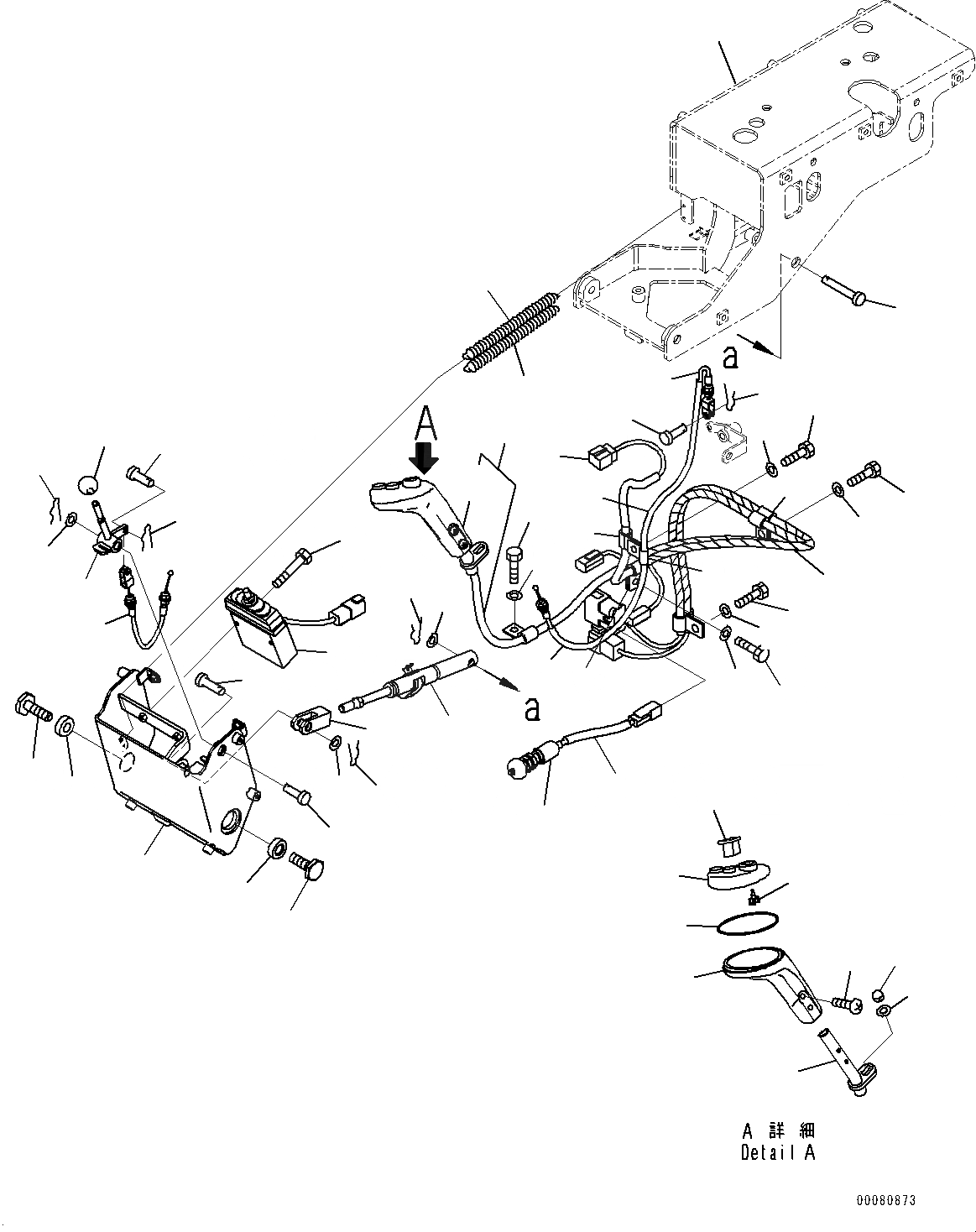 a

A

a

A 詳細
Detail A

00080873