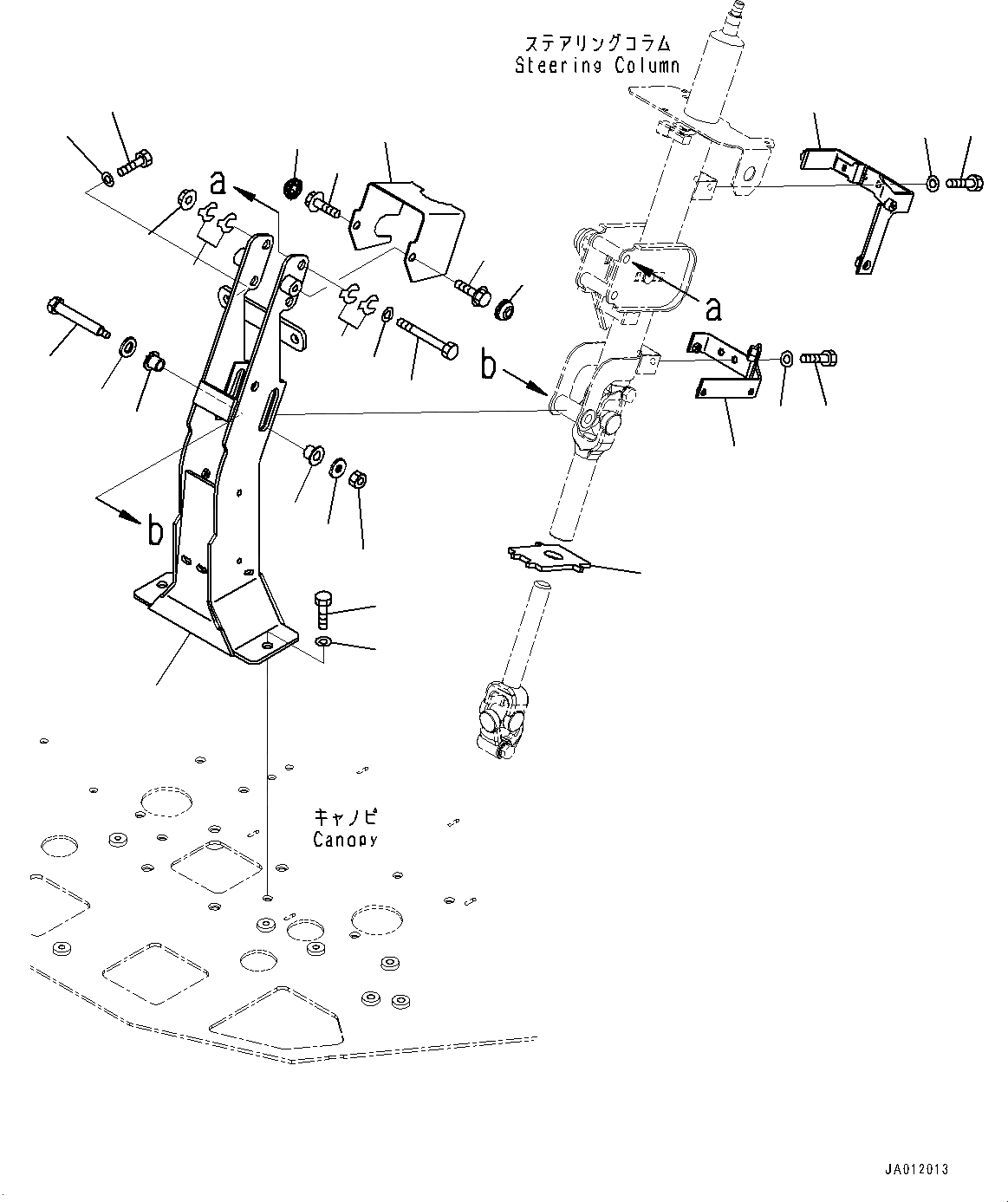 ステアリングコラム
Steering Column

a

a

b

b

キャノピ
Canopy

JA012013