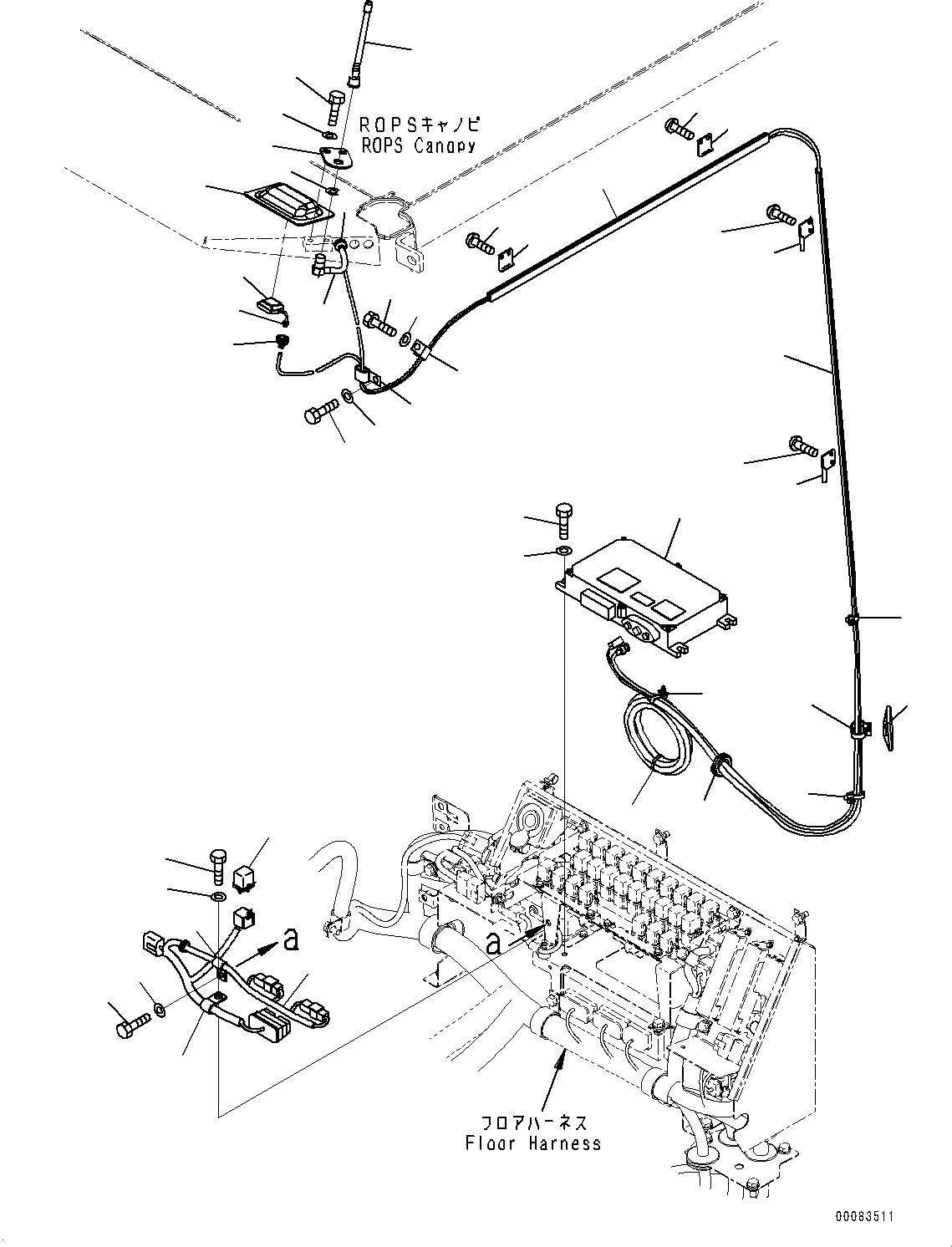 ROPSキャノピ
ROPS Canopy

a

a

フロアハーネス
Floor Harness

00083511