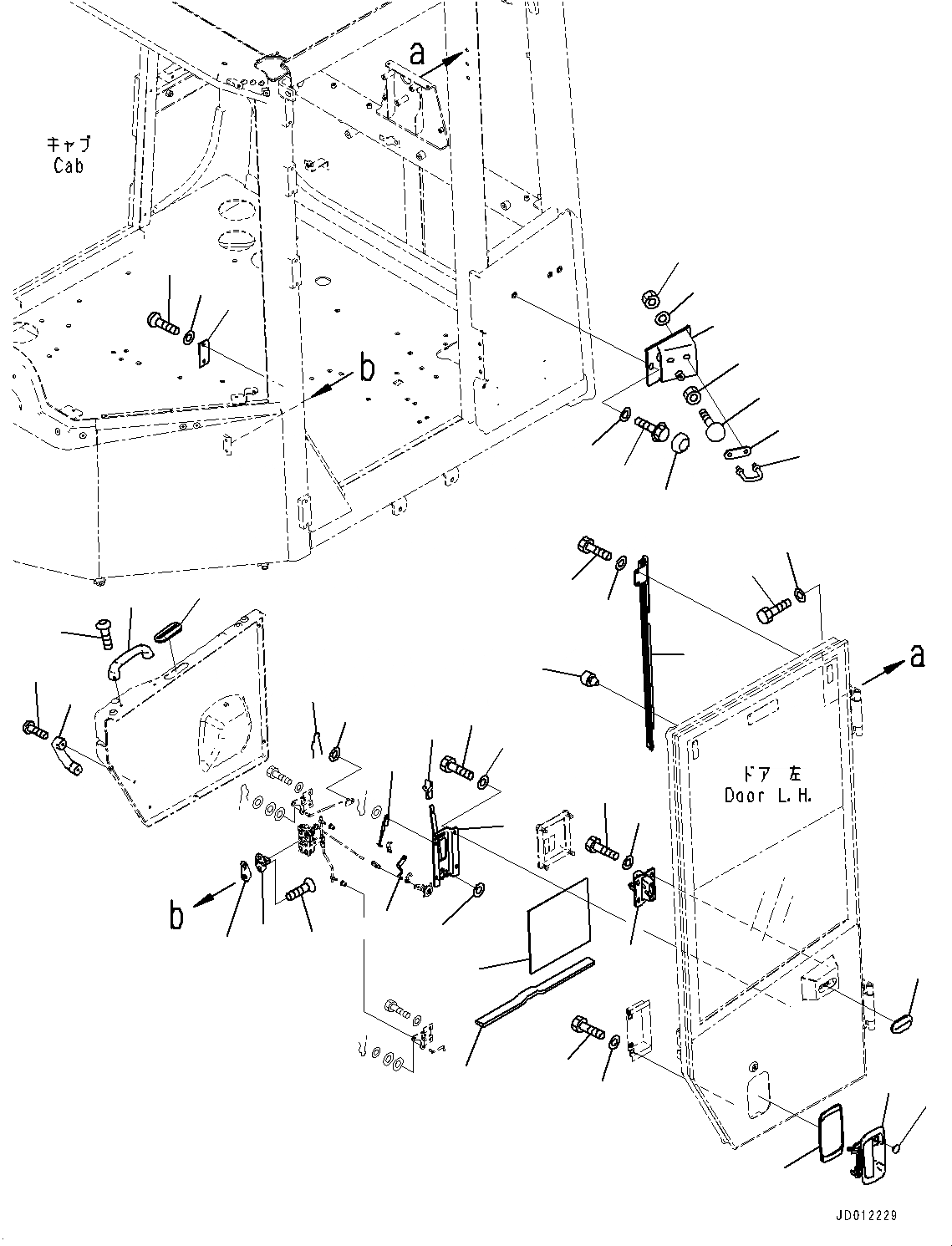 a

キャブ
Cab

b

a

ドア 左
Door L.H.

b

JD012229