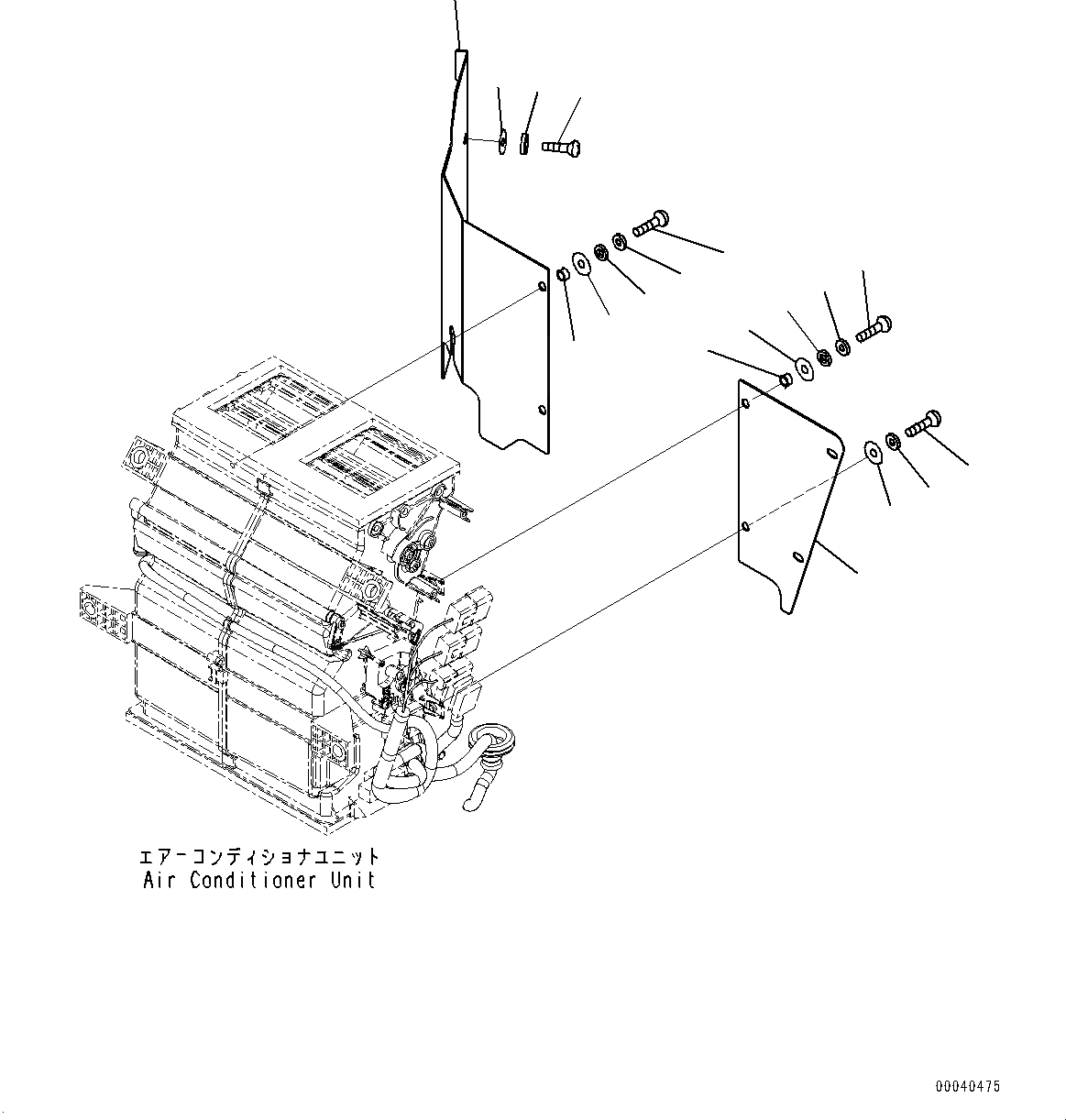 エアーコンディショナユニット
Air Conditioner Unit

00040475