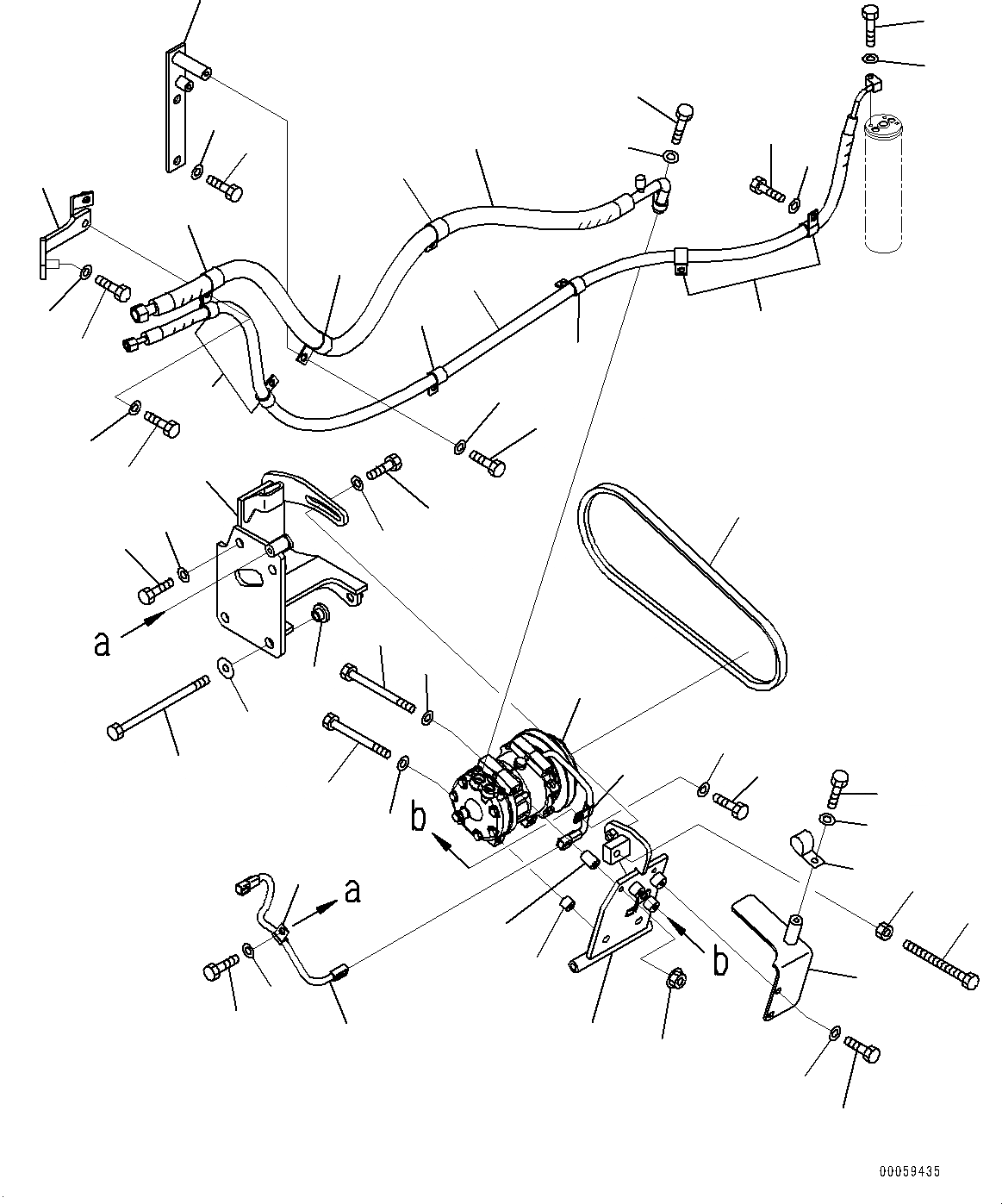 a

b

a

b

00059435