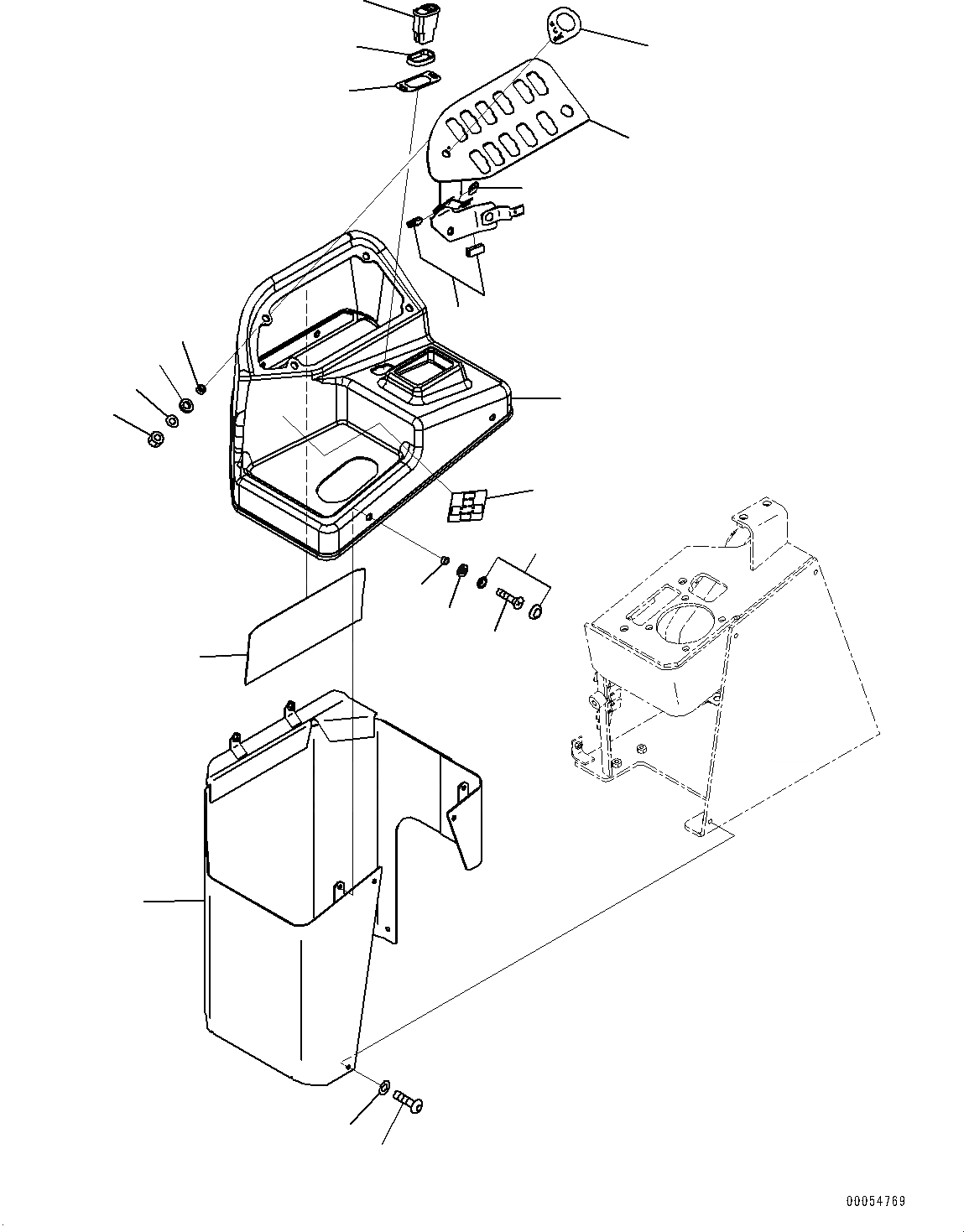 00054769