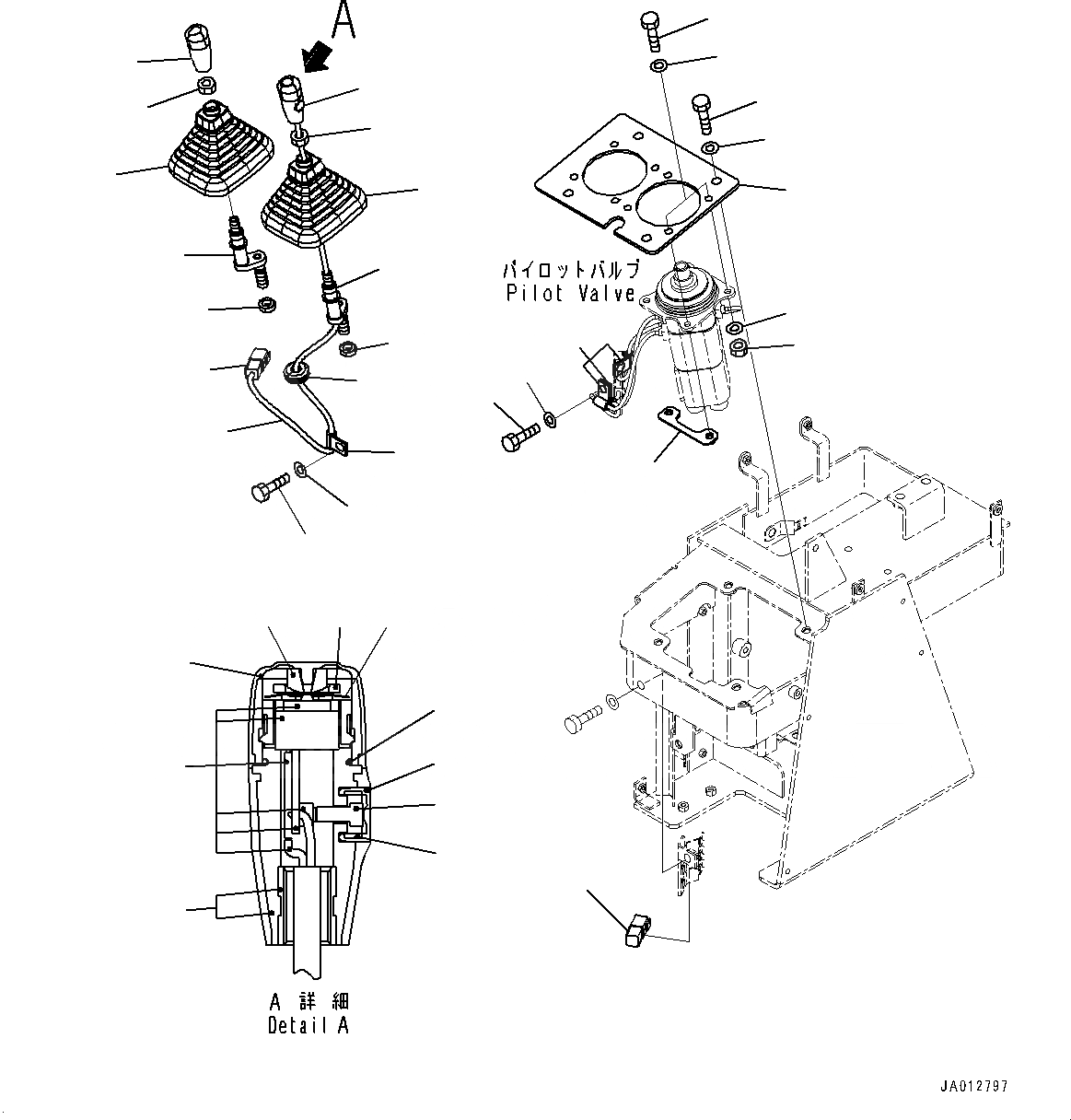 A

パイロットバルブ
Pilot Valve

A 詳細
Detail A

JA012797