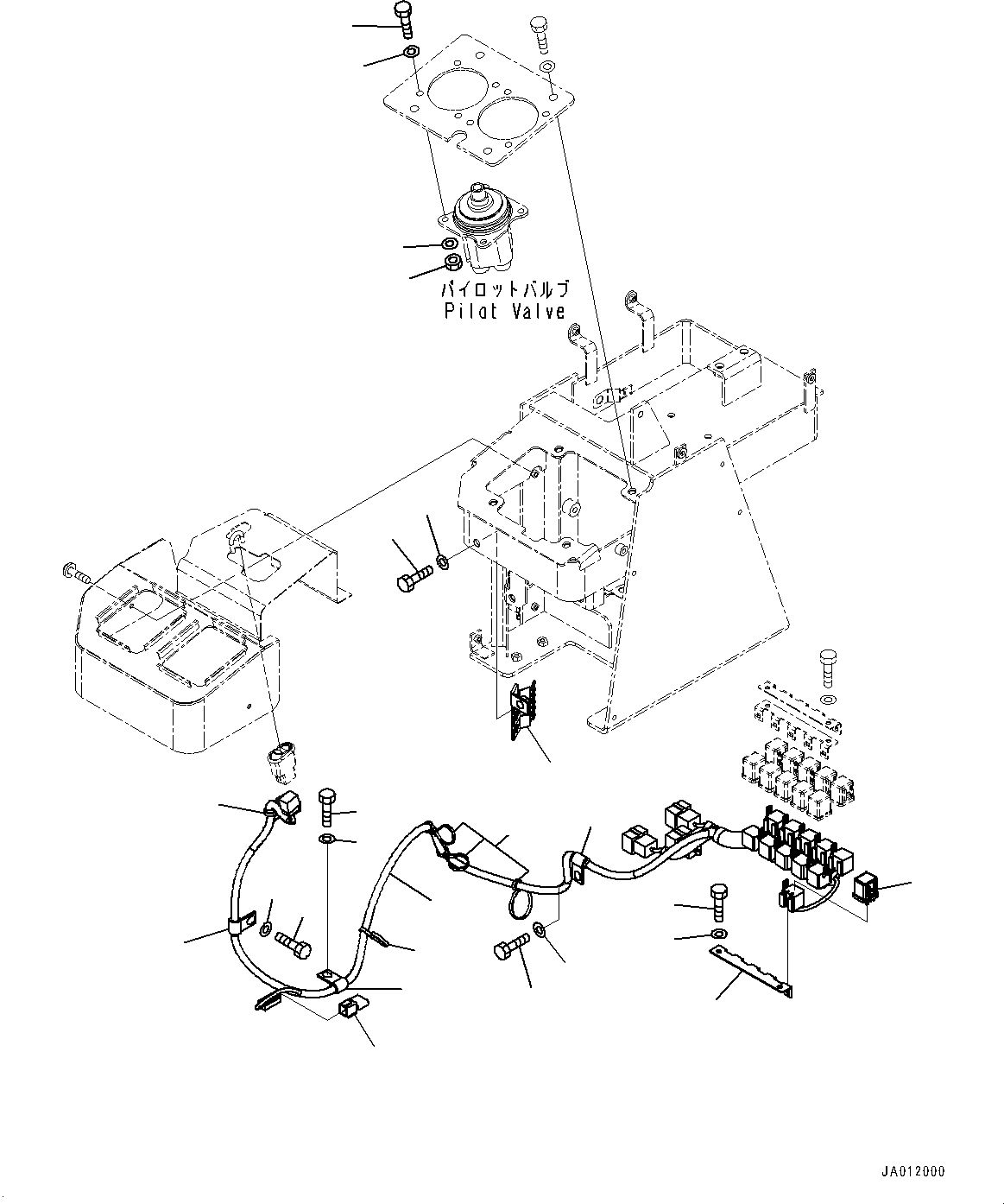 パイロットバルブ
Pilot Valve

JA012000