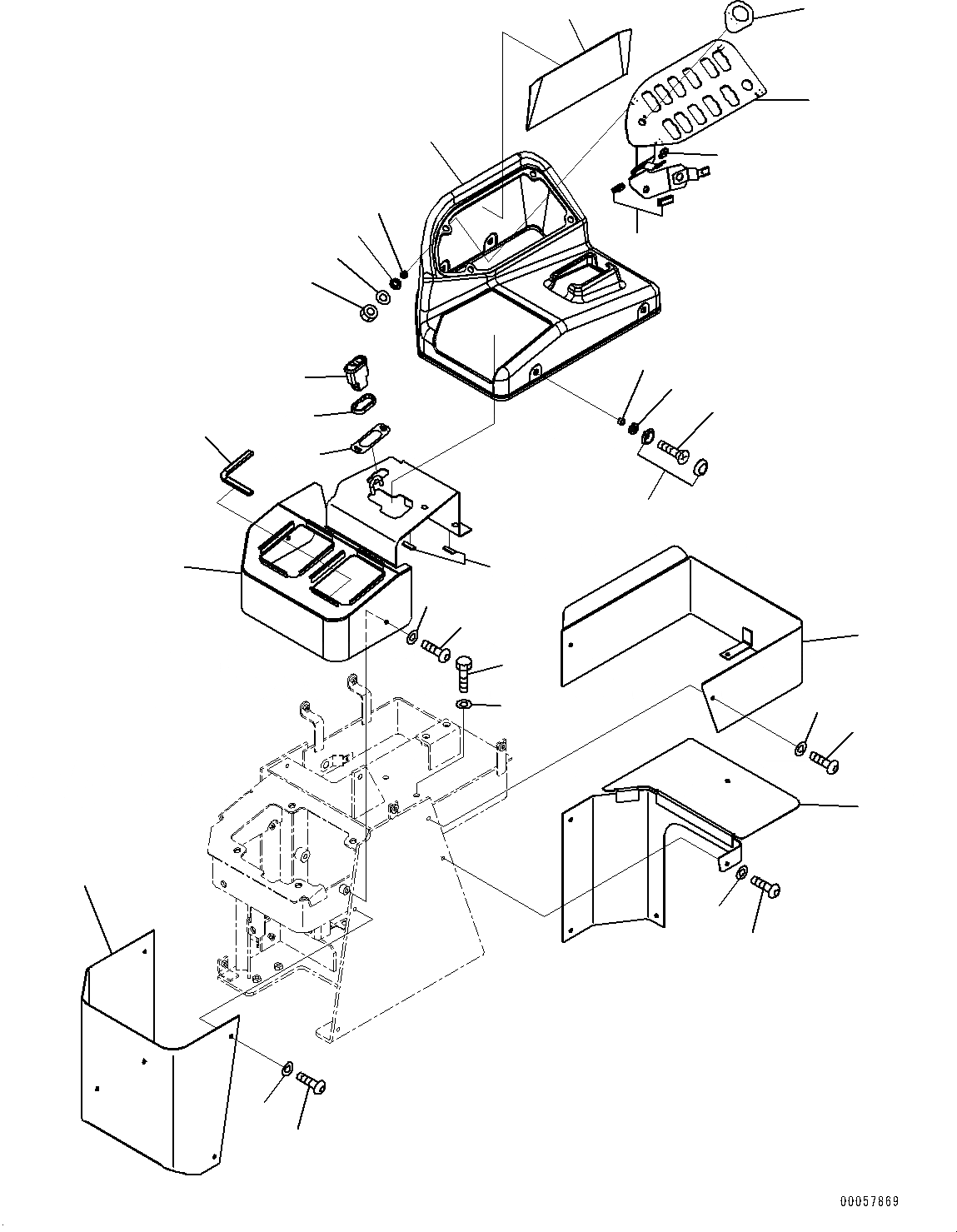 00057869