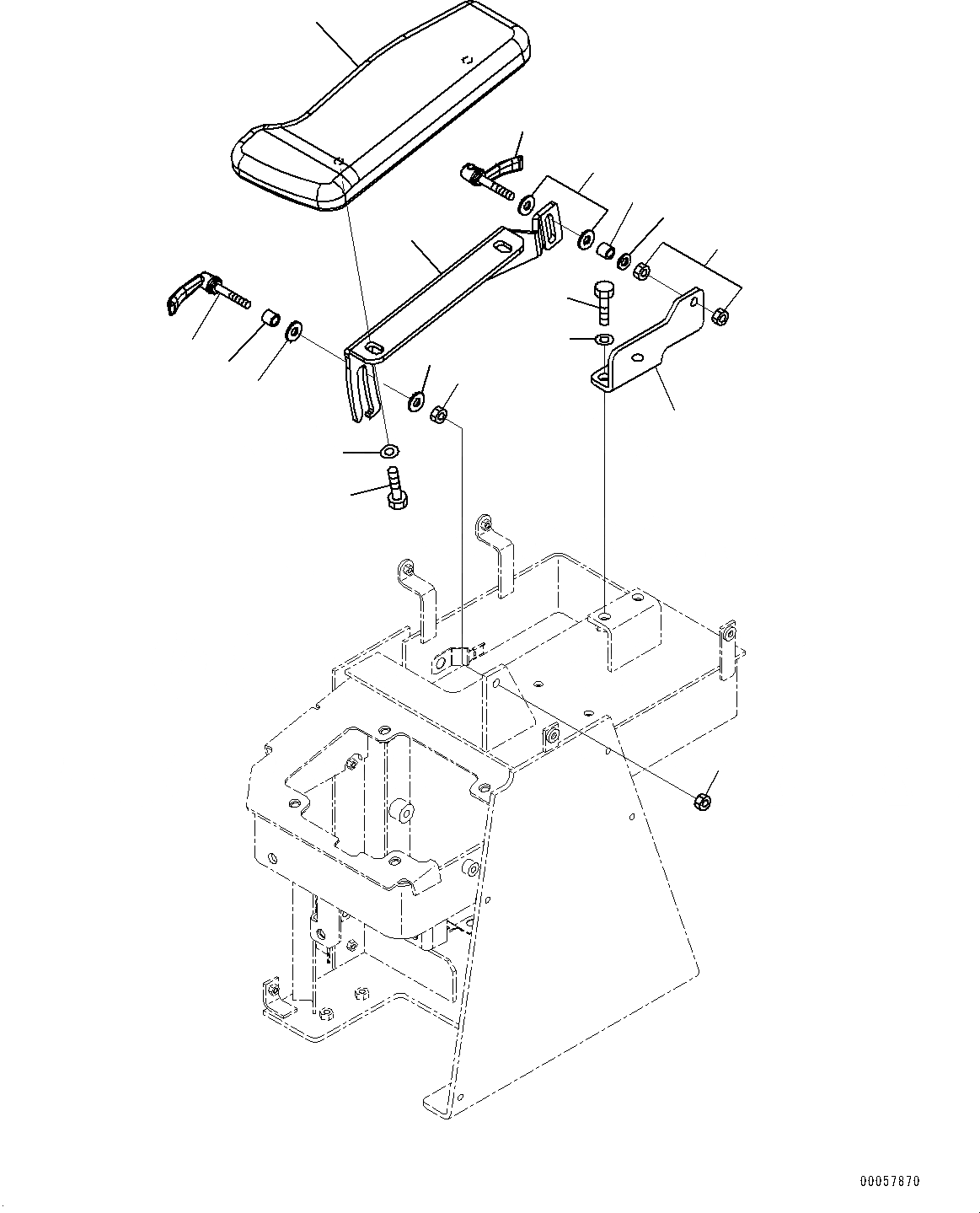 00057870