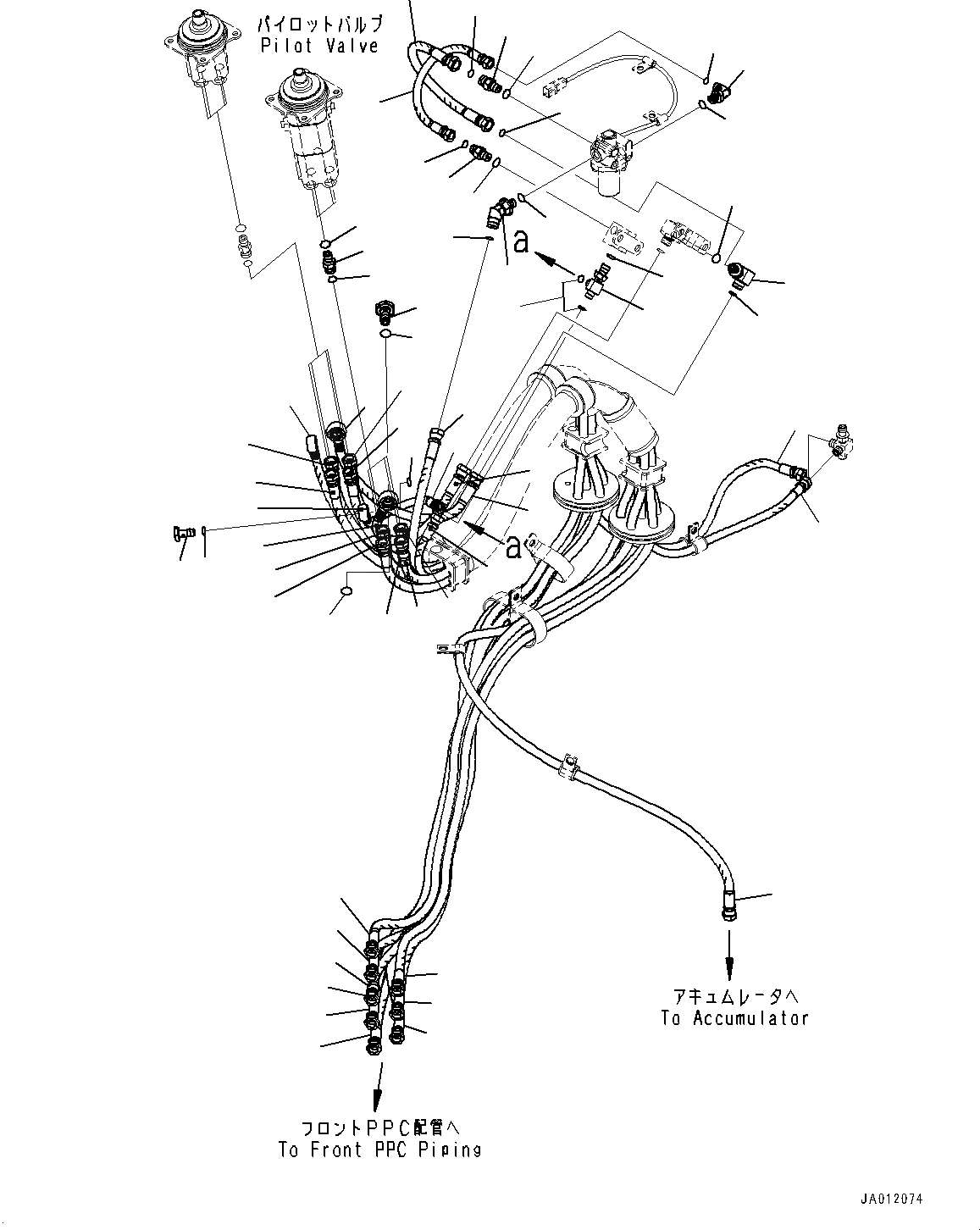 パイロットバルブ
Pilot Valve

a

a

アキュムレータへ
To Accumulator

フロントPPC配管へ
To Front PPC Piping

JA012074