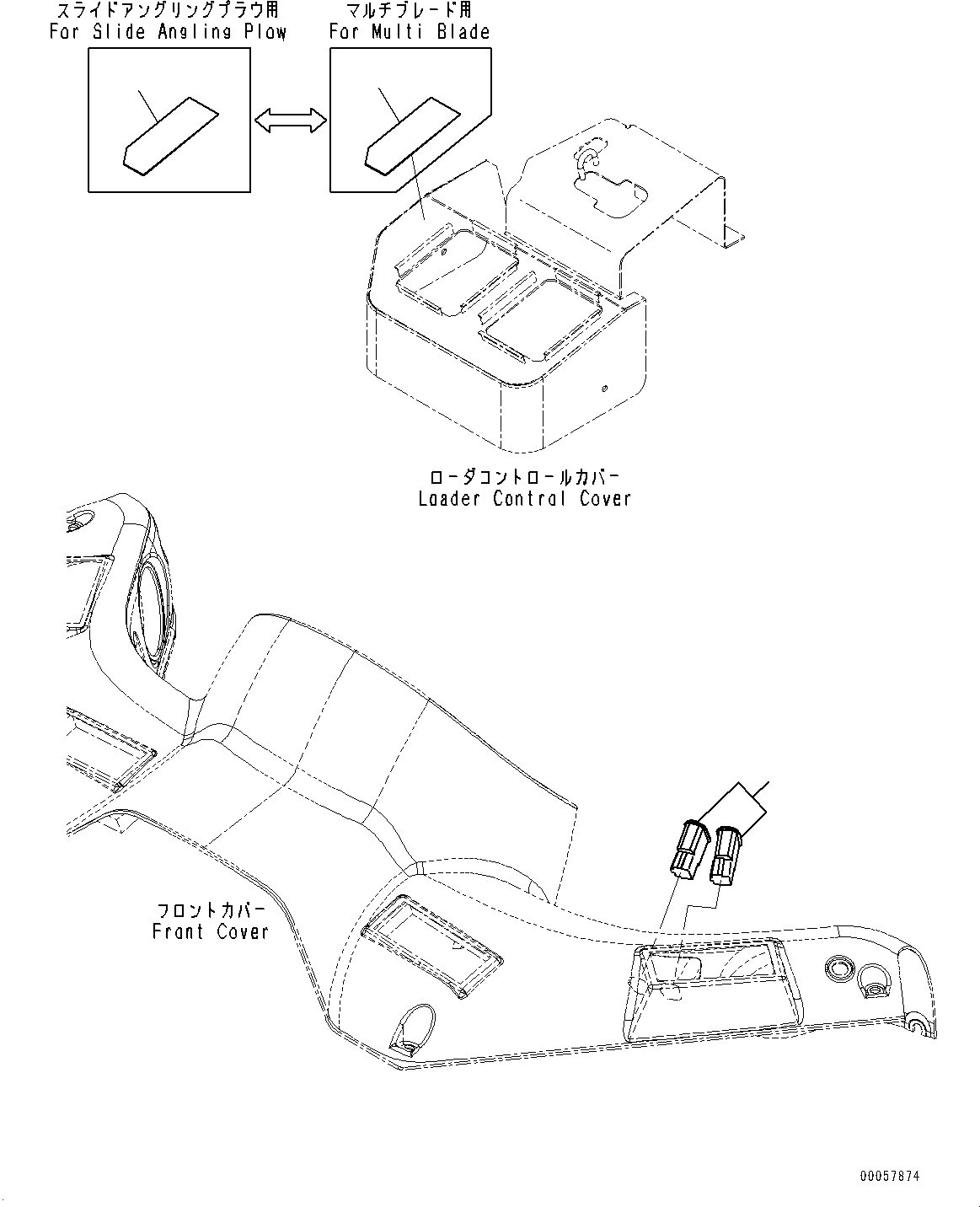 スライドアングリングプラウ用
For Slide Angling Plow

マルチブレード用
For Multi Blade

ローダコントロールカバー
Loader Control Cover

フロントカバー
Front Cover

00057874