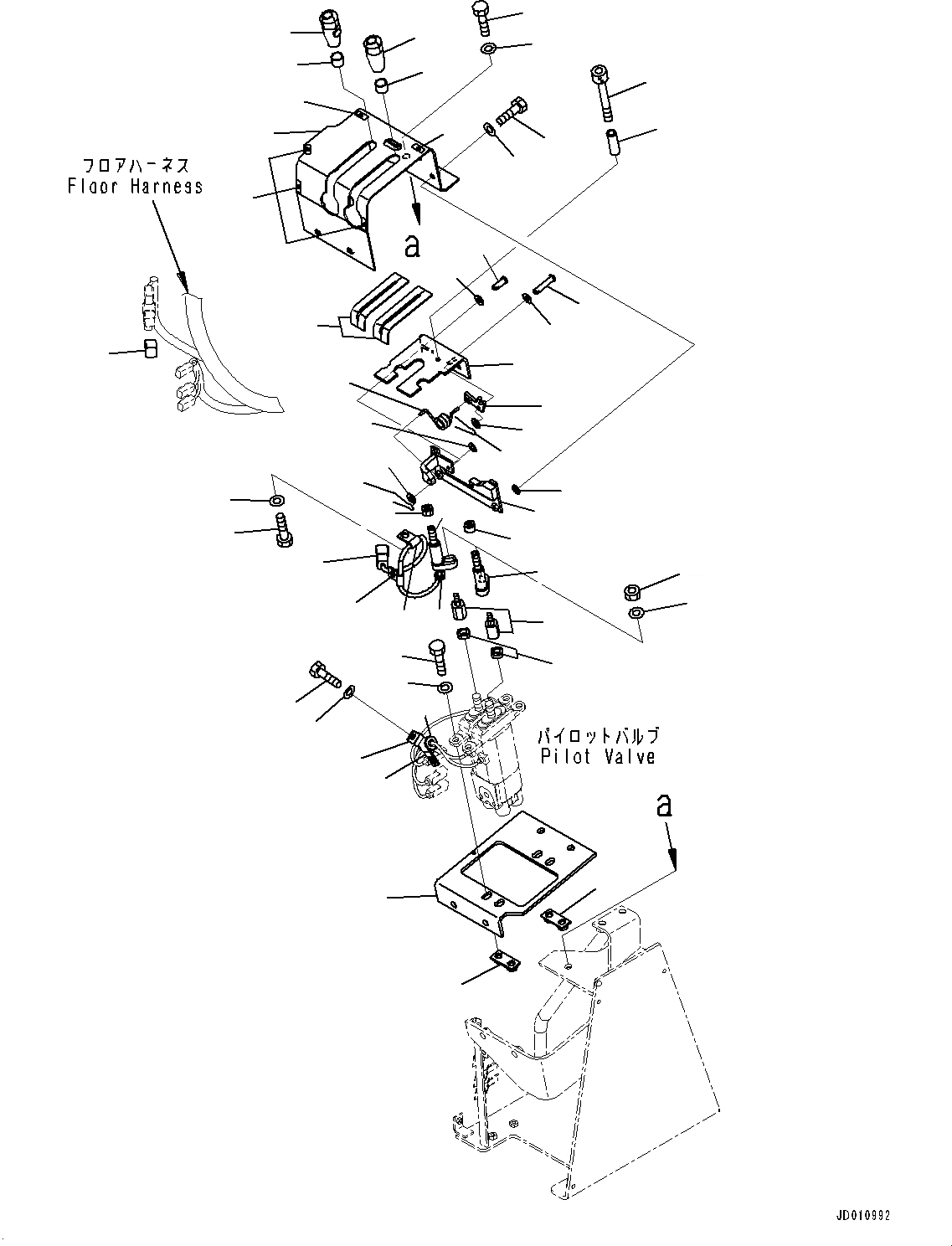 フロアハーネス
Floor Harness

a

パイロットバルブ
Pilot Valve

a

JD010992